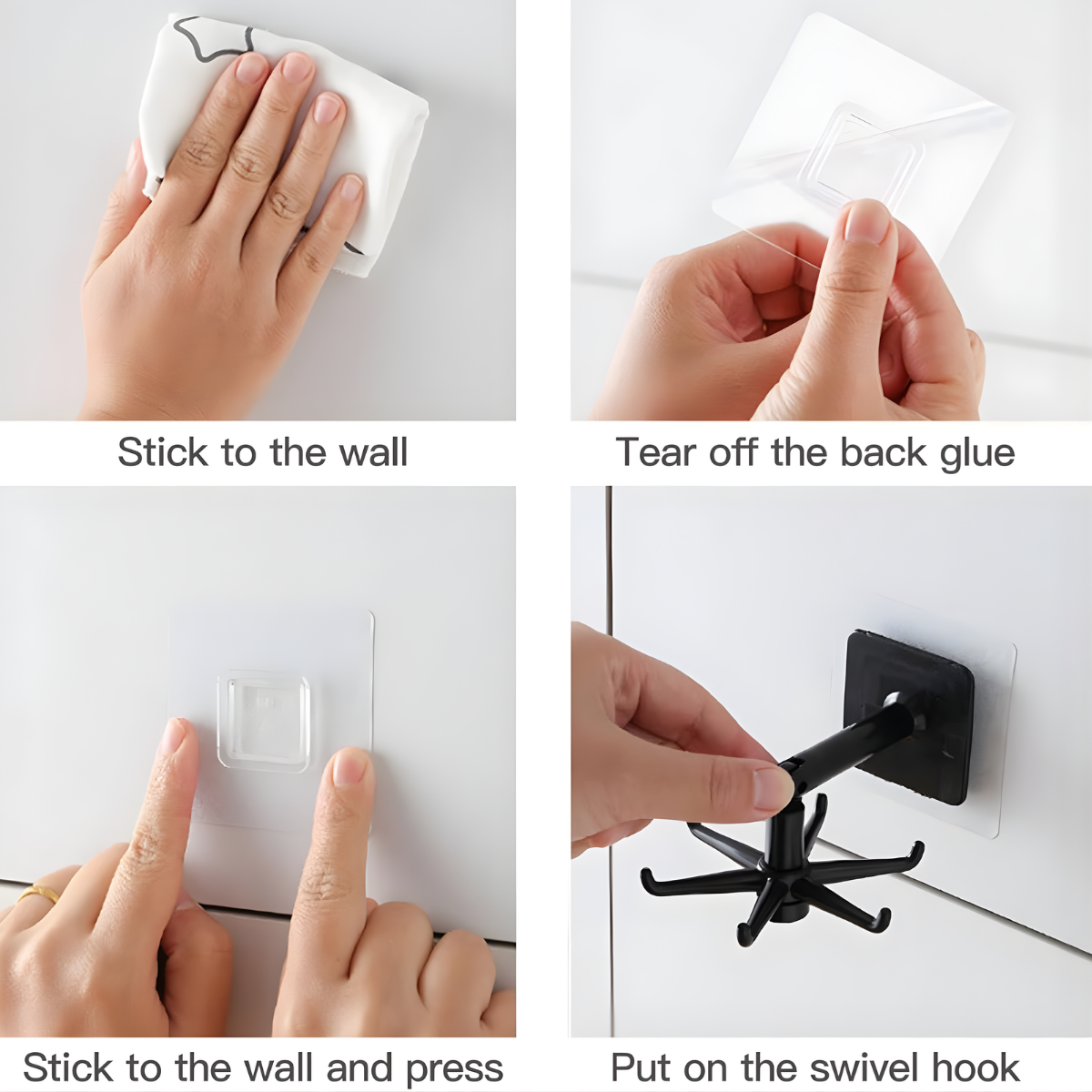 Stick to the wall

Tear off the back glue

Stick to the wall and press

Put on the swivel hook