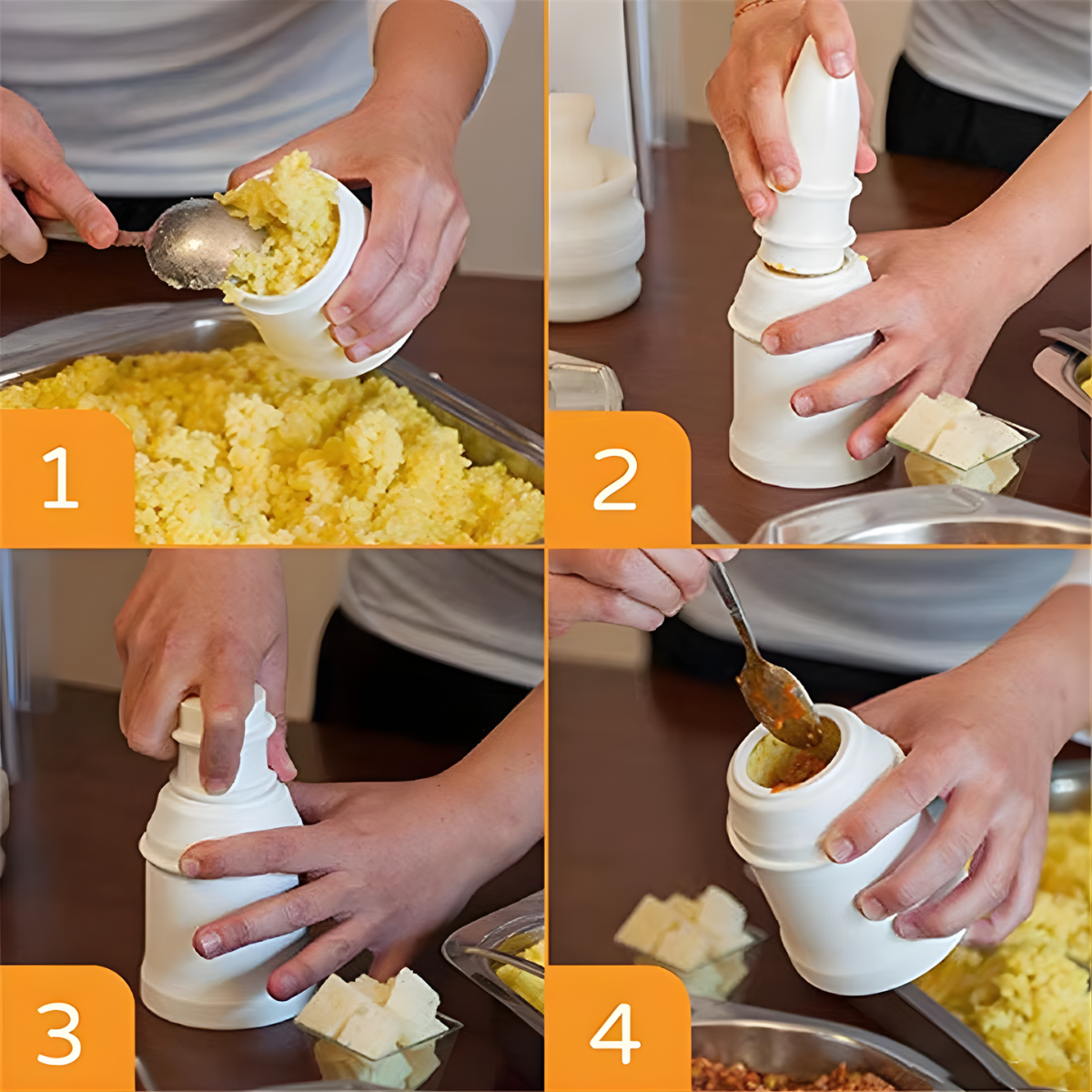 1

2

3

4