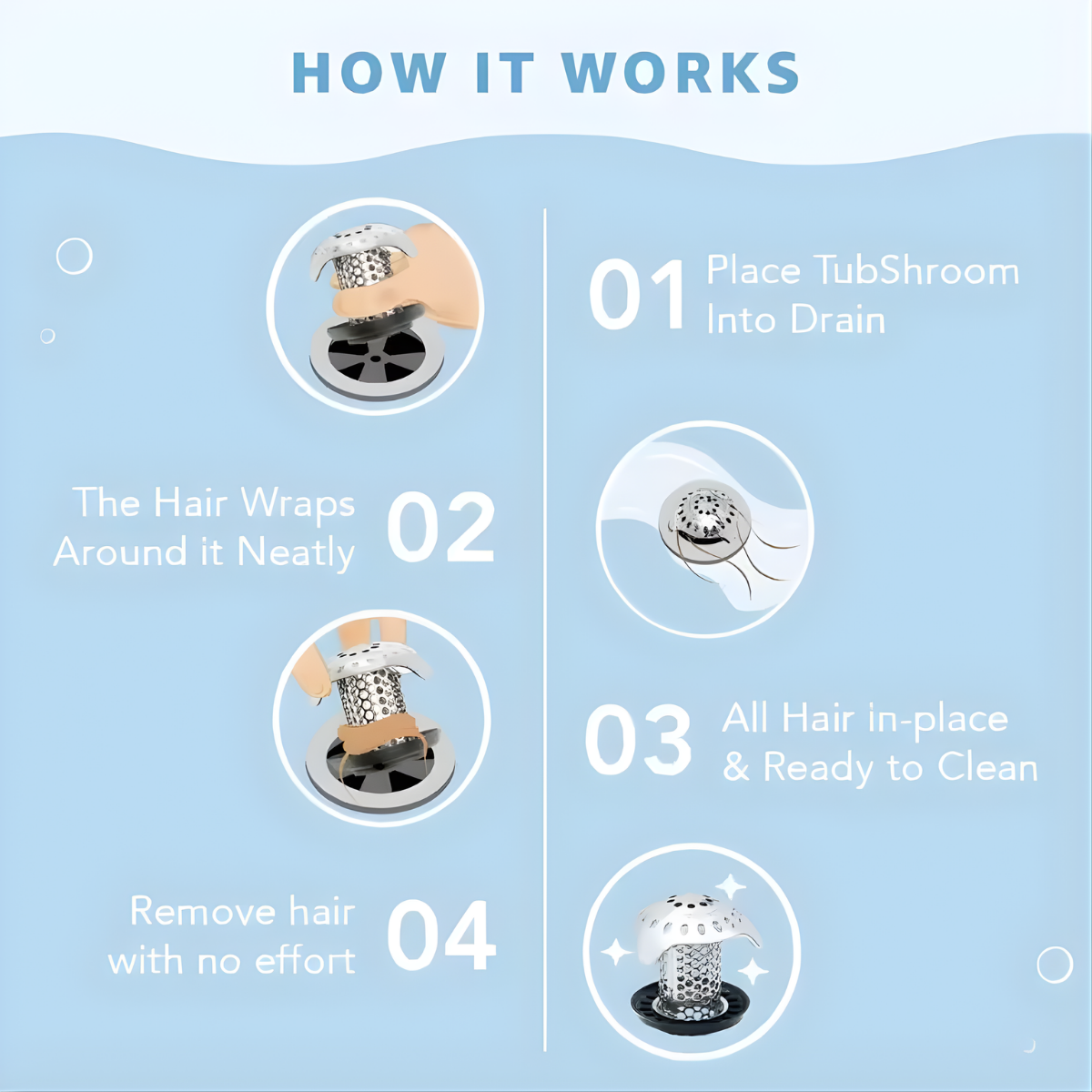 HOW IT WORKS

01 Place TubShroom Into Drain

The Hair Wraps Around it Neatly 02

03 All Hair in-place & Ready to Clean

Remove hair with no effort 04