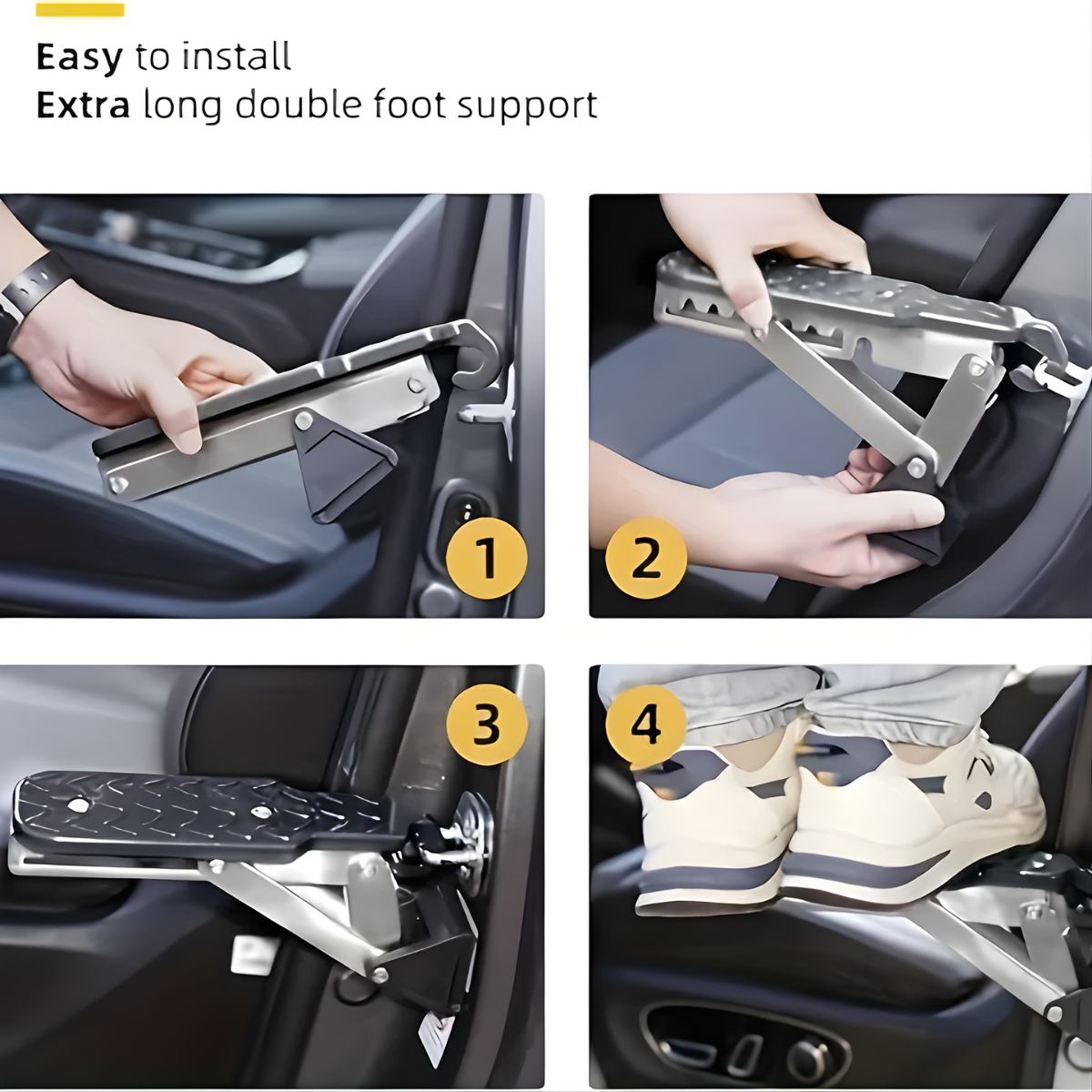 Easy to install
Extra long double foot support

1

2

3

4