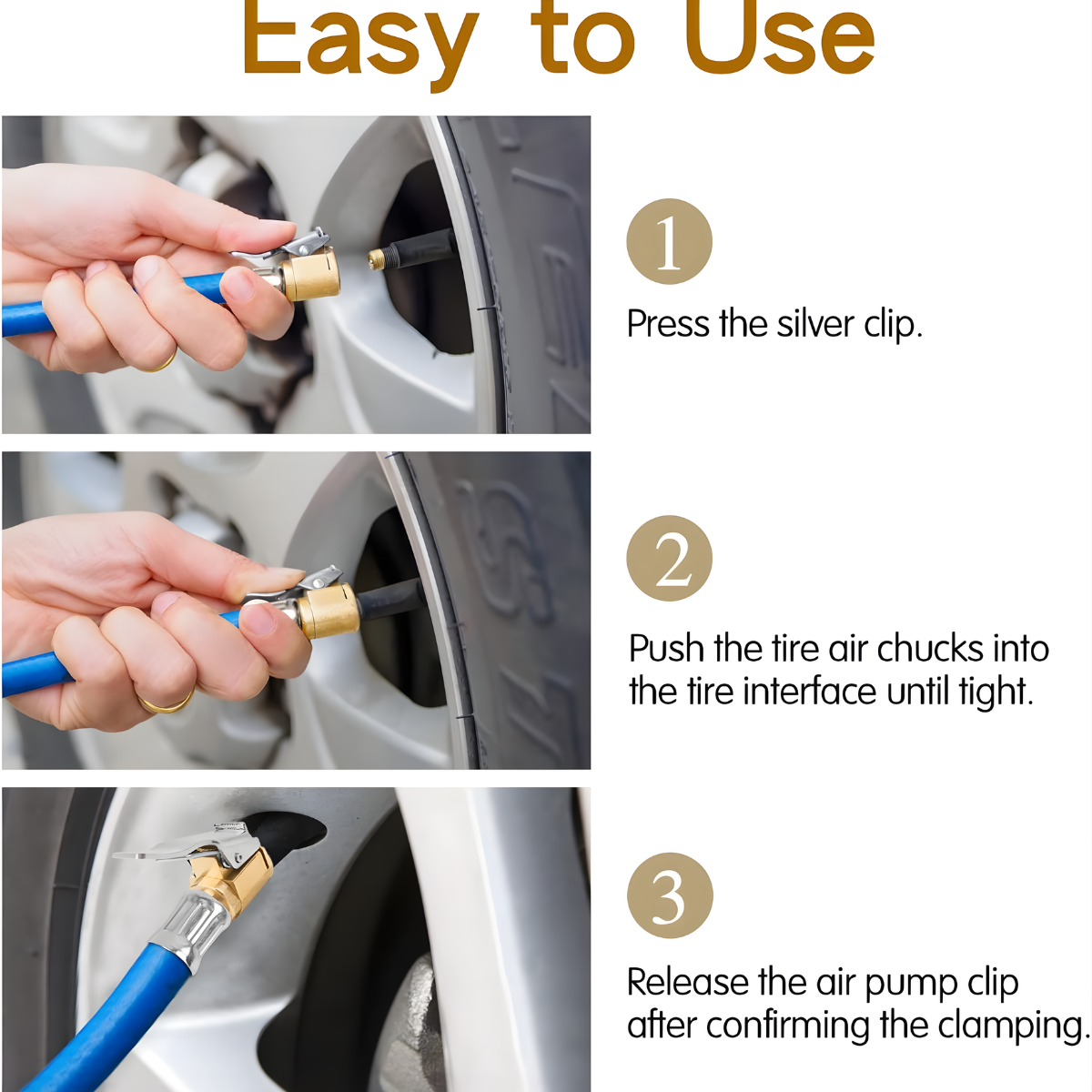 Easy to Use

1

Press the silver clip.

2

Push the tire air chucks into the tire interface until tight.

3

Release the air pump clip after confirming the clamping.