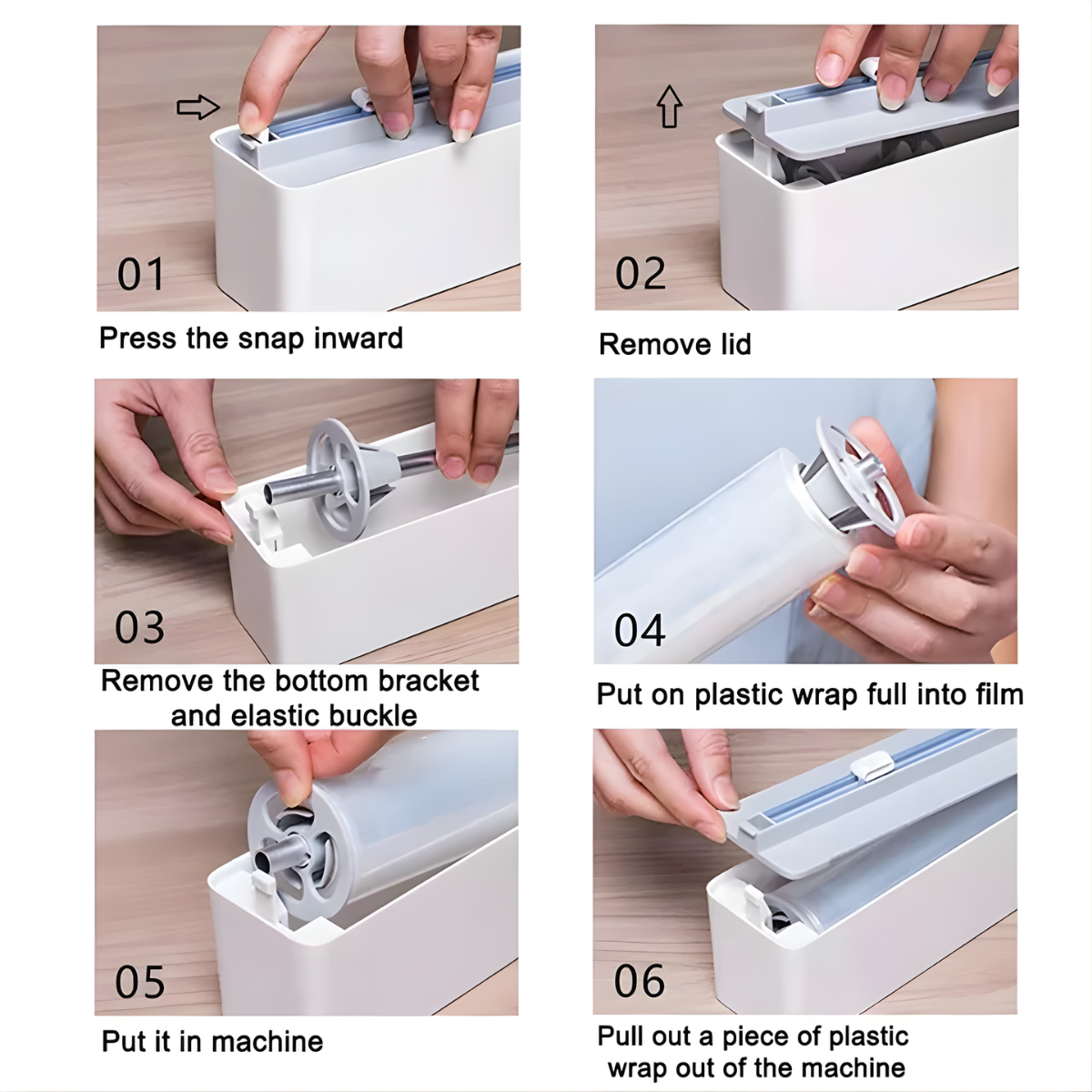 01

Press the snap inward

02

Remove lid

03

Remove the bottom bracket and elastic buckle

04

Put on plastic wrap full into film

05

Put it in machine

06

Pull out a piece of plastic wrap out of the machine