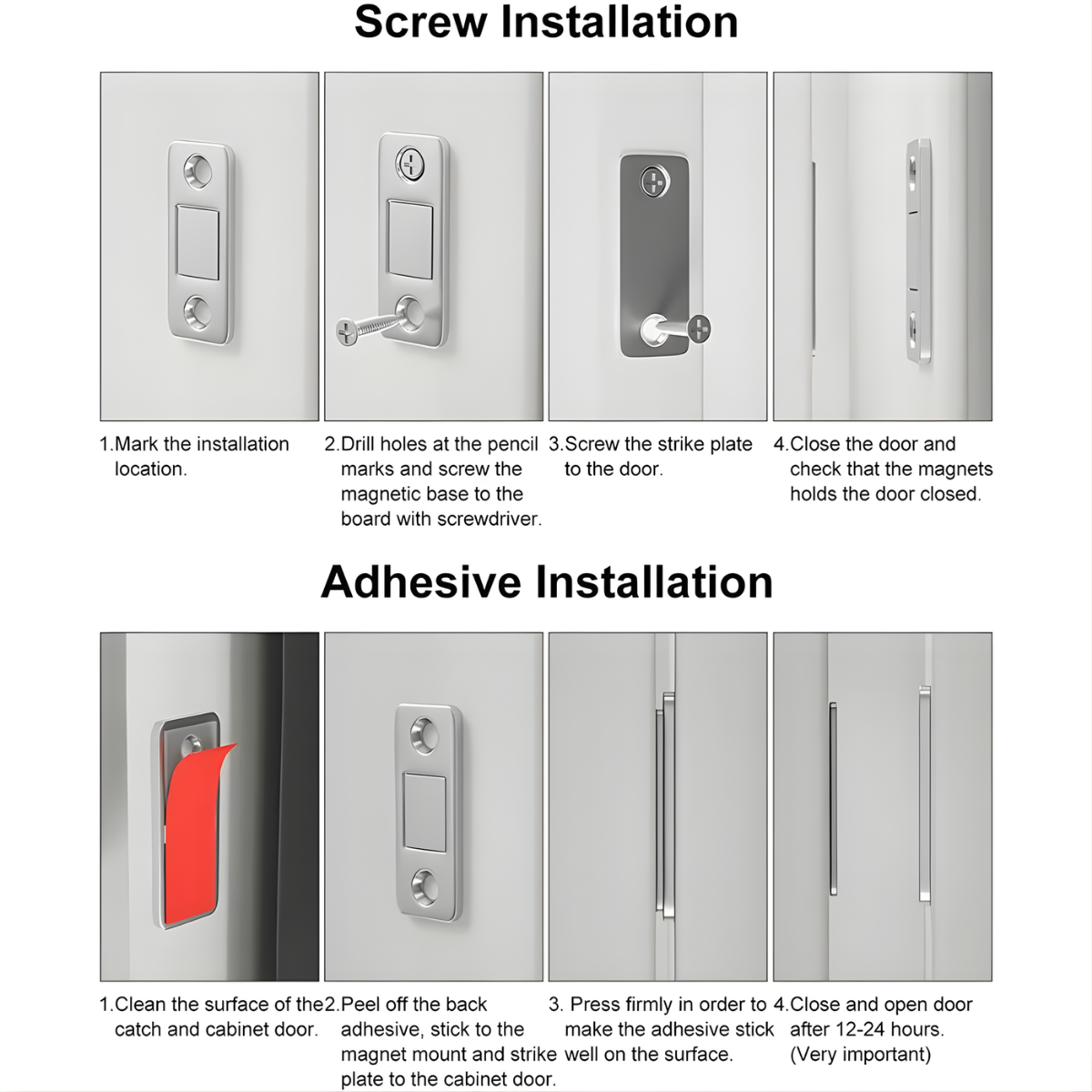 Screw Installation

1.Mark the installation location.

2.Drill holes at the pencil marks and screw the magnetic base to the board with screwdriver.

3.Screw the strike plate to the door.

4.Close the door and check that the magnets holds the door closed.

Adhesive Installation

1.Clean the surface of the catch and cabinet door.

2.Peel off the back adhesive, stick to the magnet mount and strike plate to the cabinet door.

3. Press firmly in order to make the adhesive stick well on the surface.

4.Close and open door after 12-24 hours. (Very important)