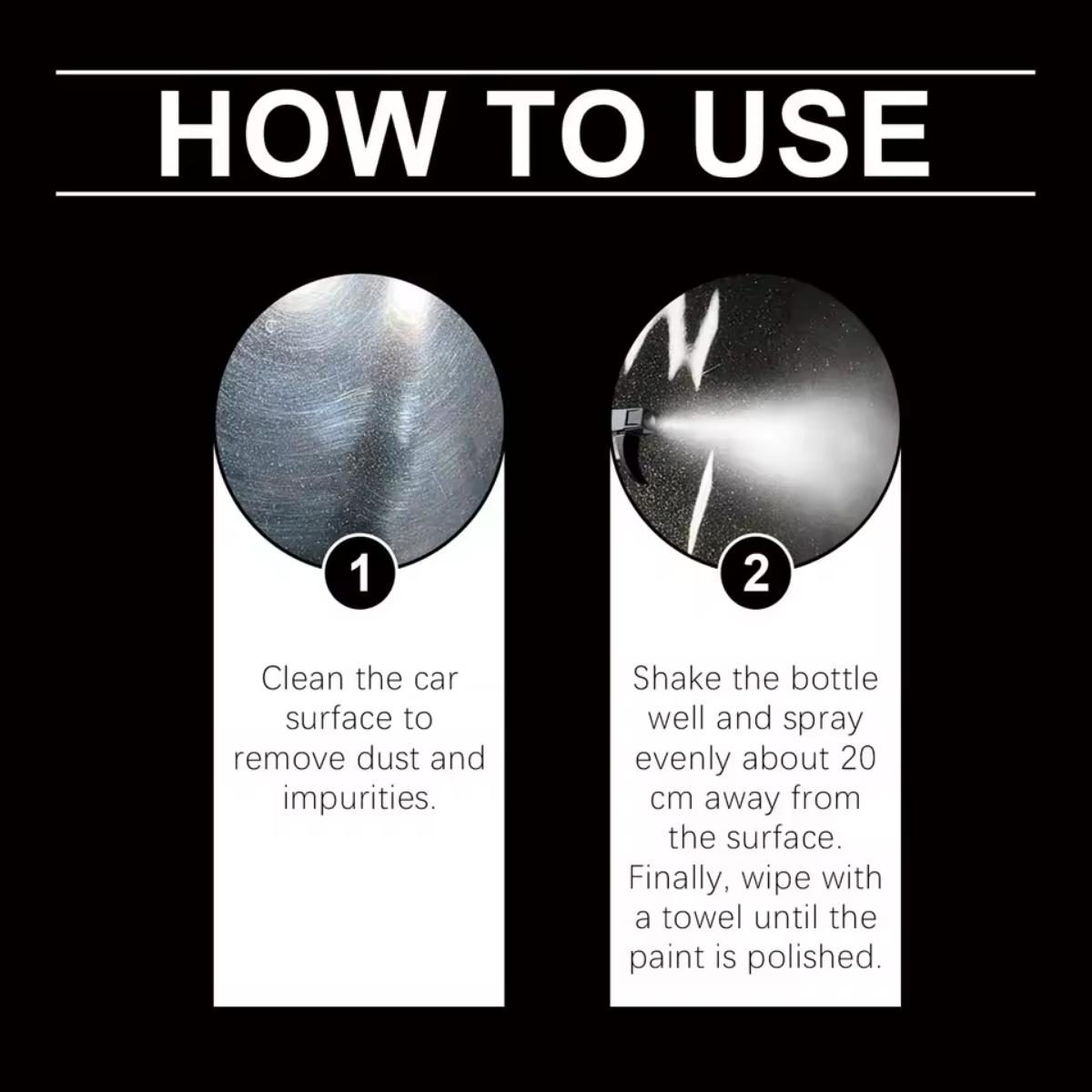 HOW TO USE

1

Clean the car surface to remove dust and impurities.

2

Shake the bottle well and spray evenly about 20 cm away from the surface. Finally, wipe with a towel until the paint is polished.