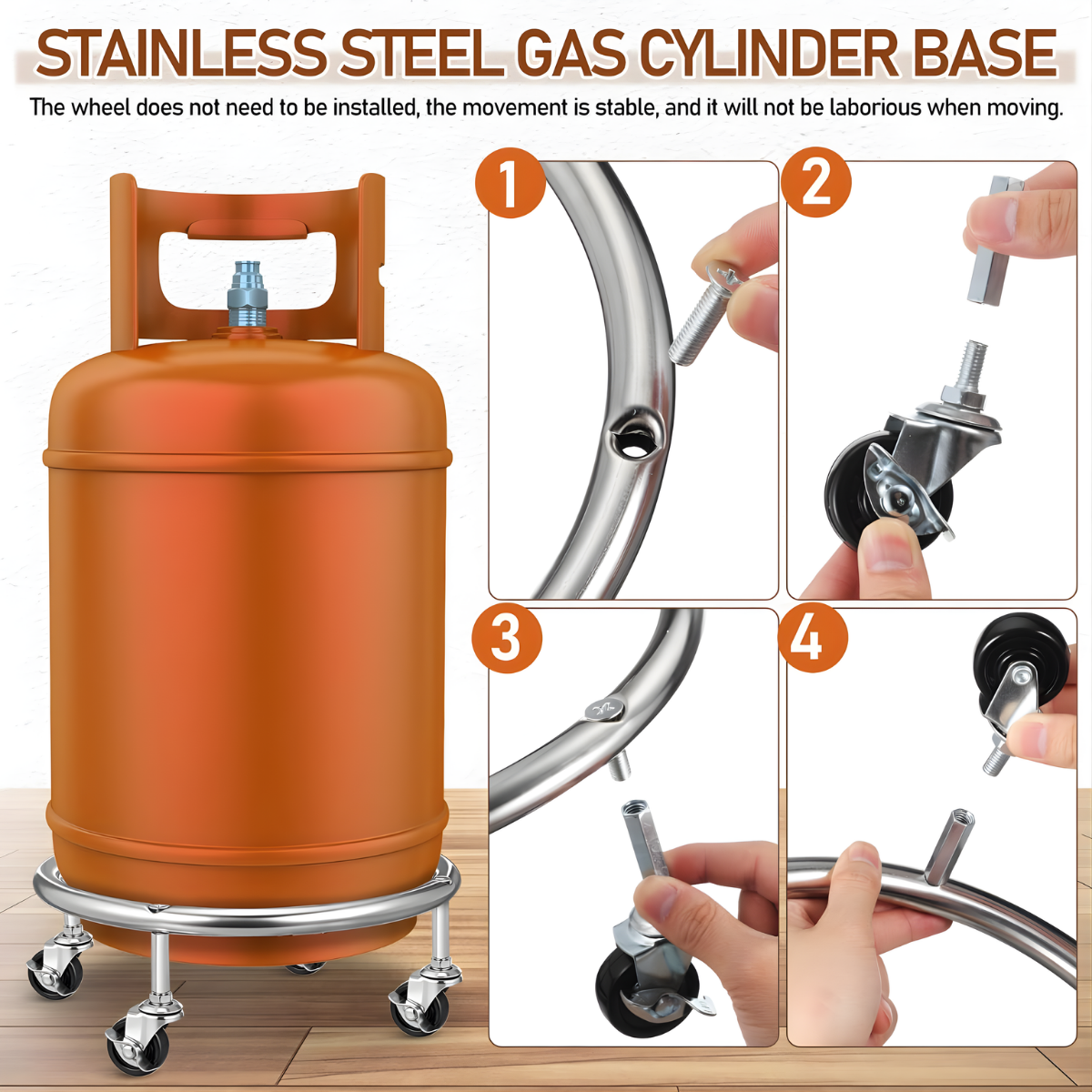 STAINLESS STEEL GAS CYLINDER BASE

The wheel does not need to be installed, the movement is stable, and it will not be laborious when moving.

1

2

3

4