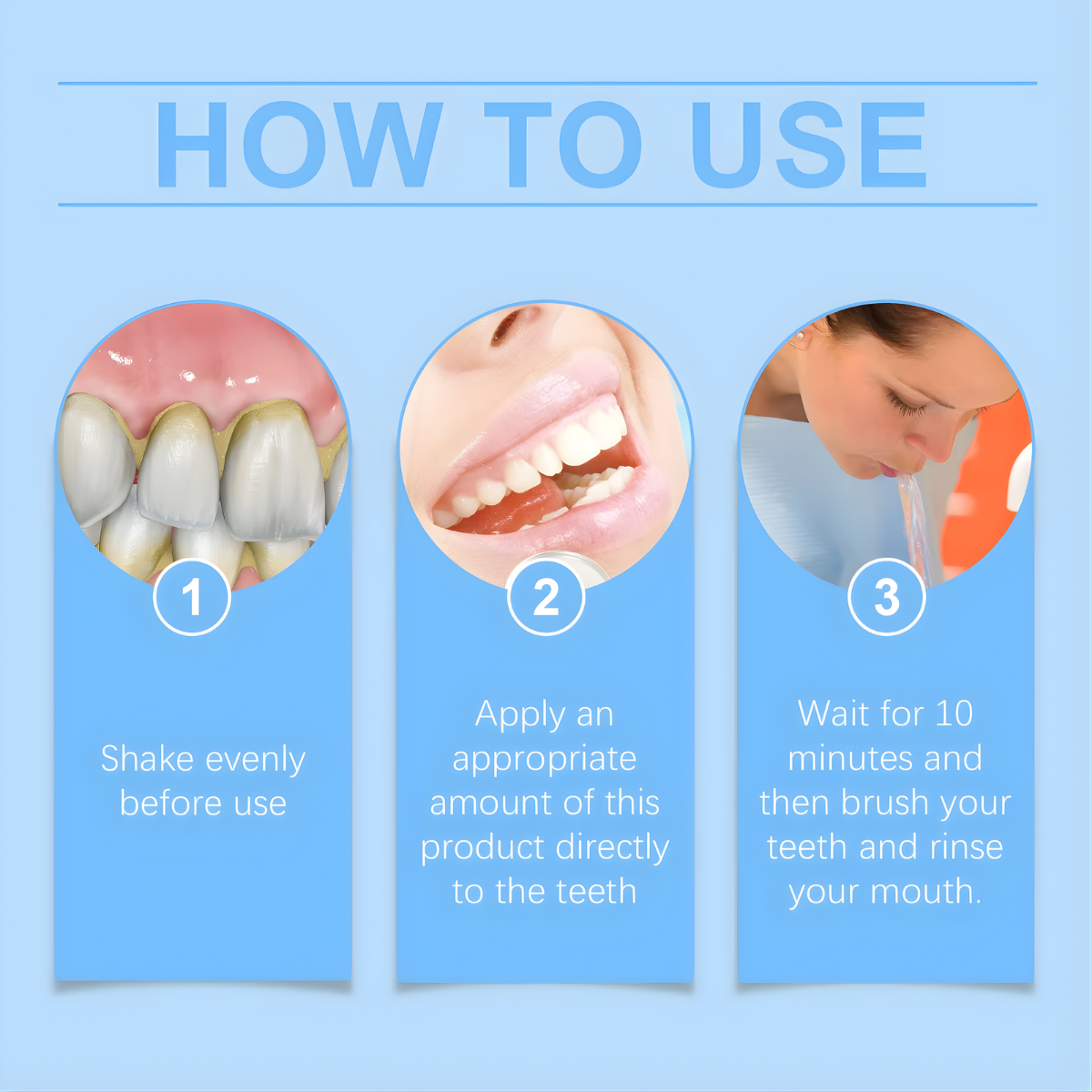 HOW TO USE

1

Shake evenly before use

2

Apply an appropriate amount of this product directly to the teeth

3

Wait for 10 minutes and then brush your teeth and rinse your mouth.