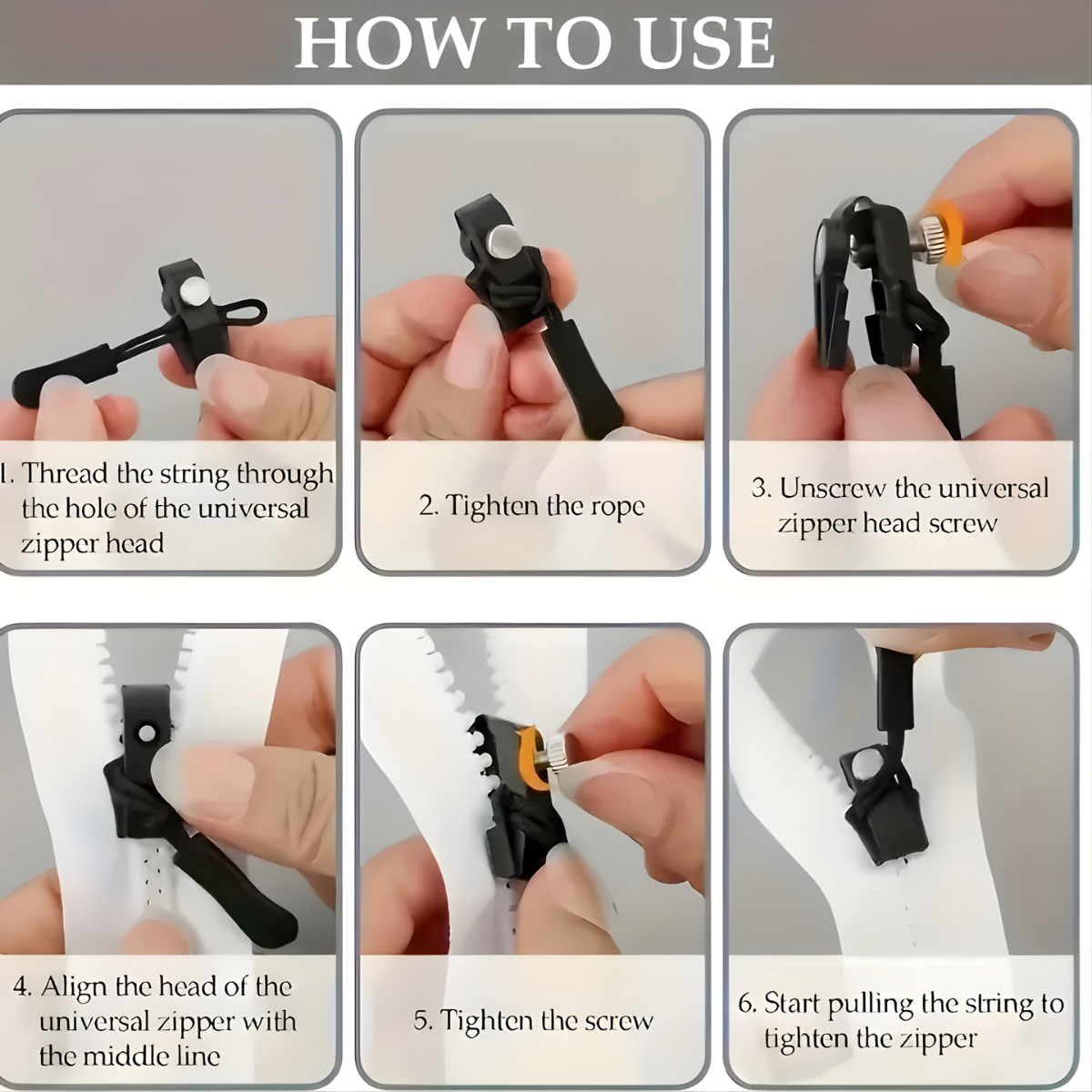 HOW TO USE

1. Thread the string through the hole of the universal zipper head

2. Tighten the rope

3. Unscrew the universal zipper head screw

4. Align the head of the universal zipper with the middle line

5. Tighten the screw

6. Start pulling the string to tighten the zipper