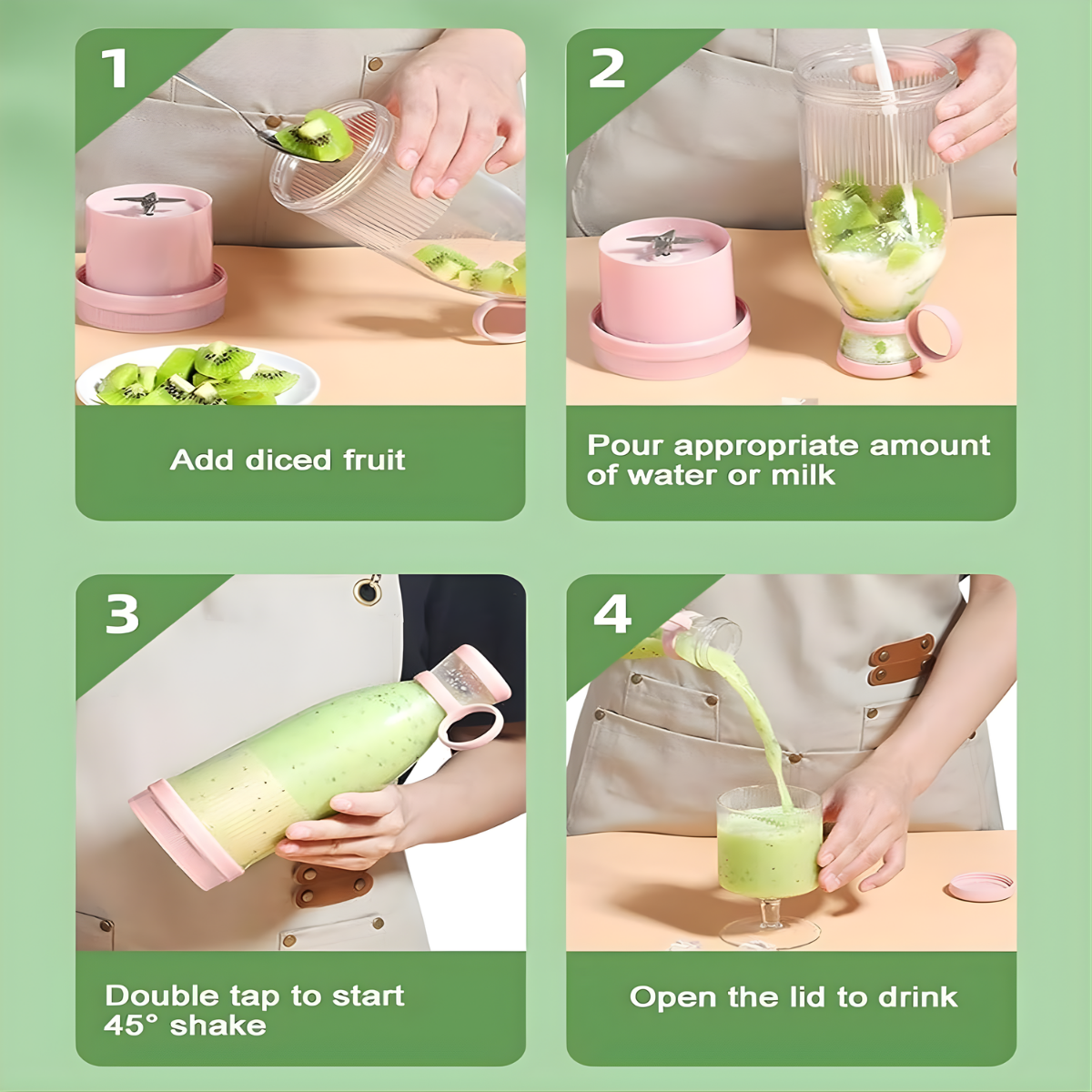 1

Add diced fruit

2

Pour appropriate amount of water or milk

3

Double tap to start 45° shake

4

Open the lid to drink