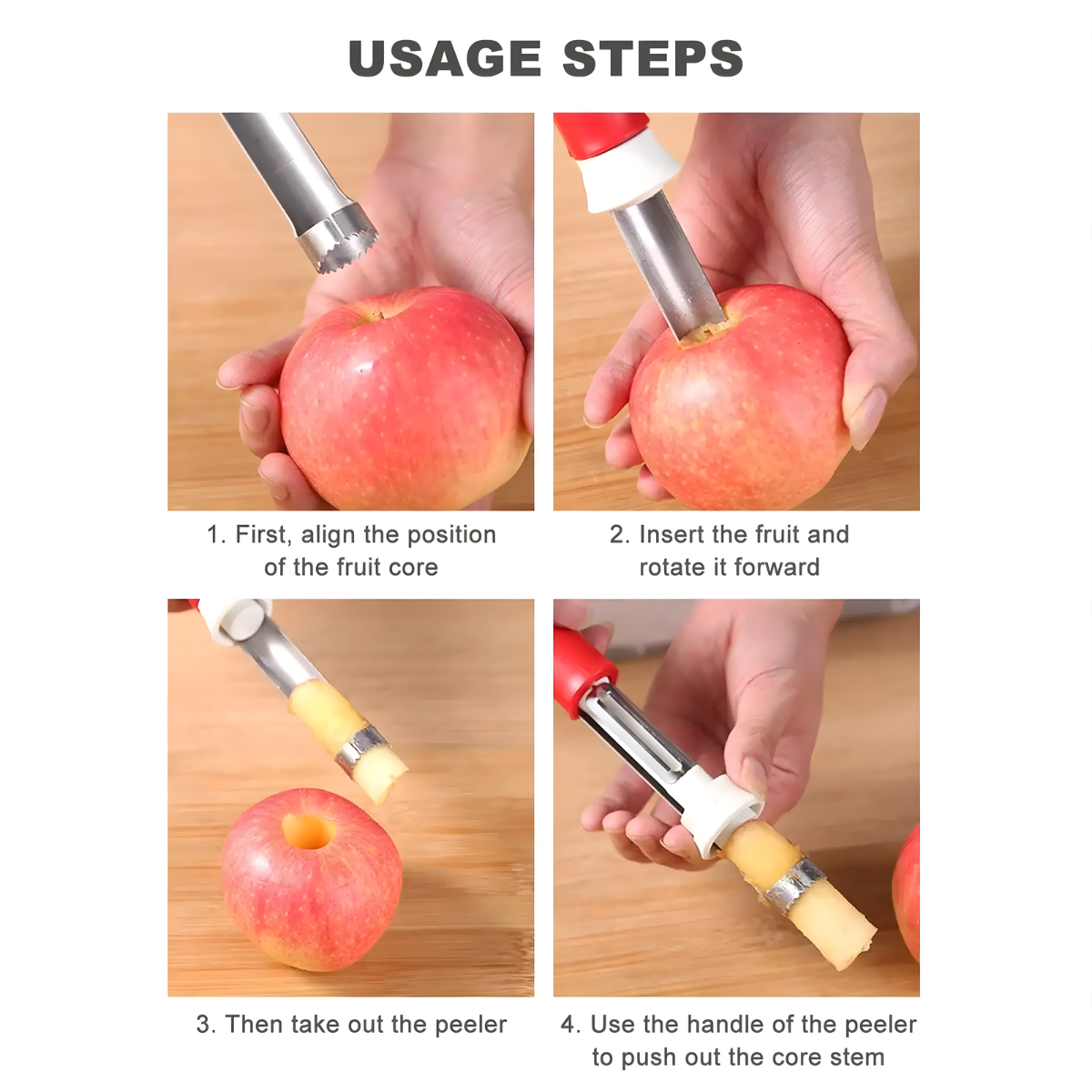 USAGE STEPS

1. First, align the position of the fruit core

2. Insert the fruit and rotate it forward

3. Then take out the peeler

4. Use the handle of the peeler to push out the core stem