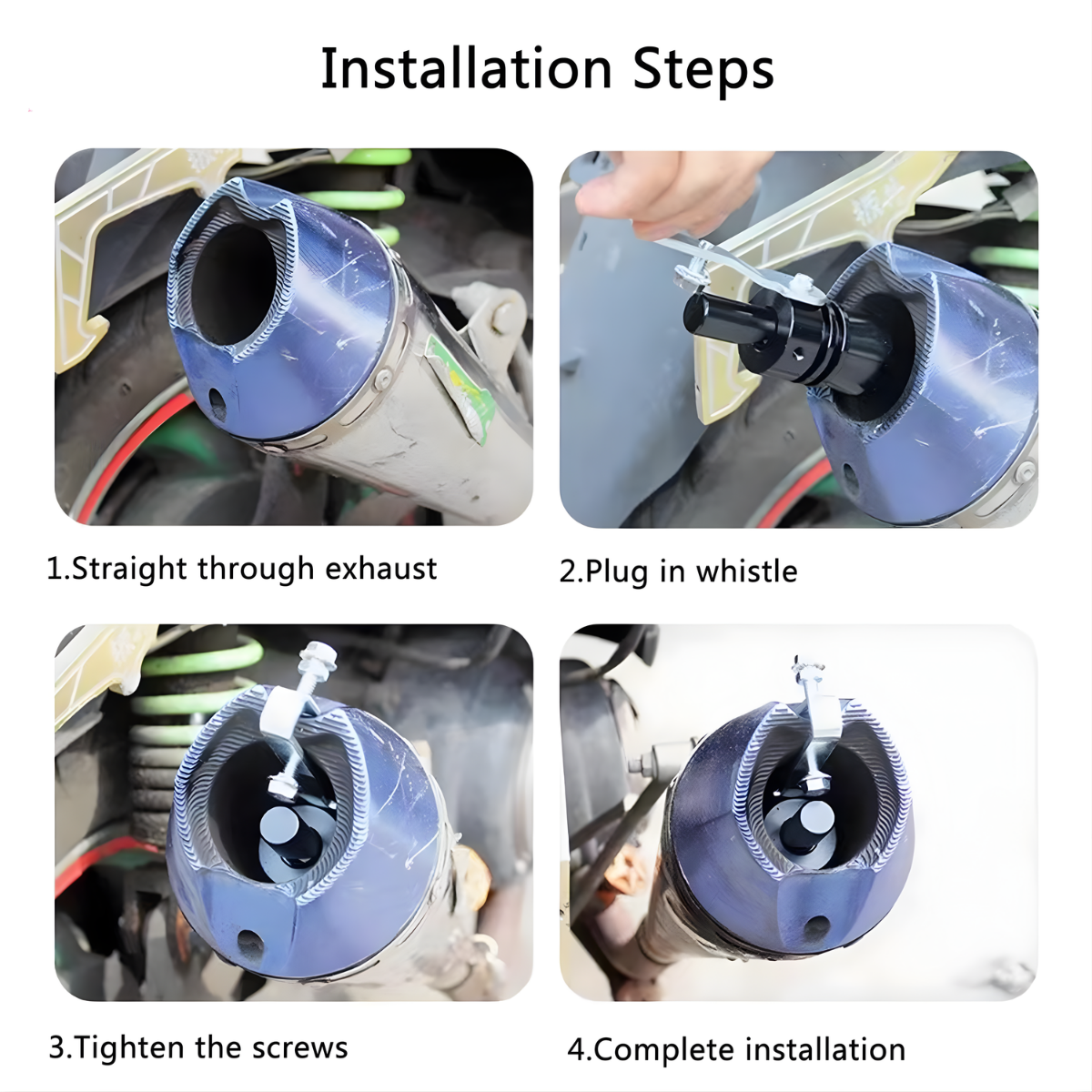 Installation Steps

1.Straight through exhaust

2.Plug in whistle

3.Tighten the screws

4.Complete installation