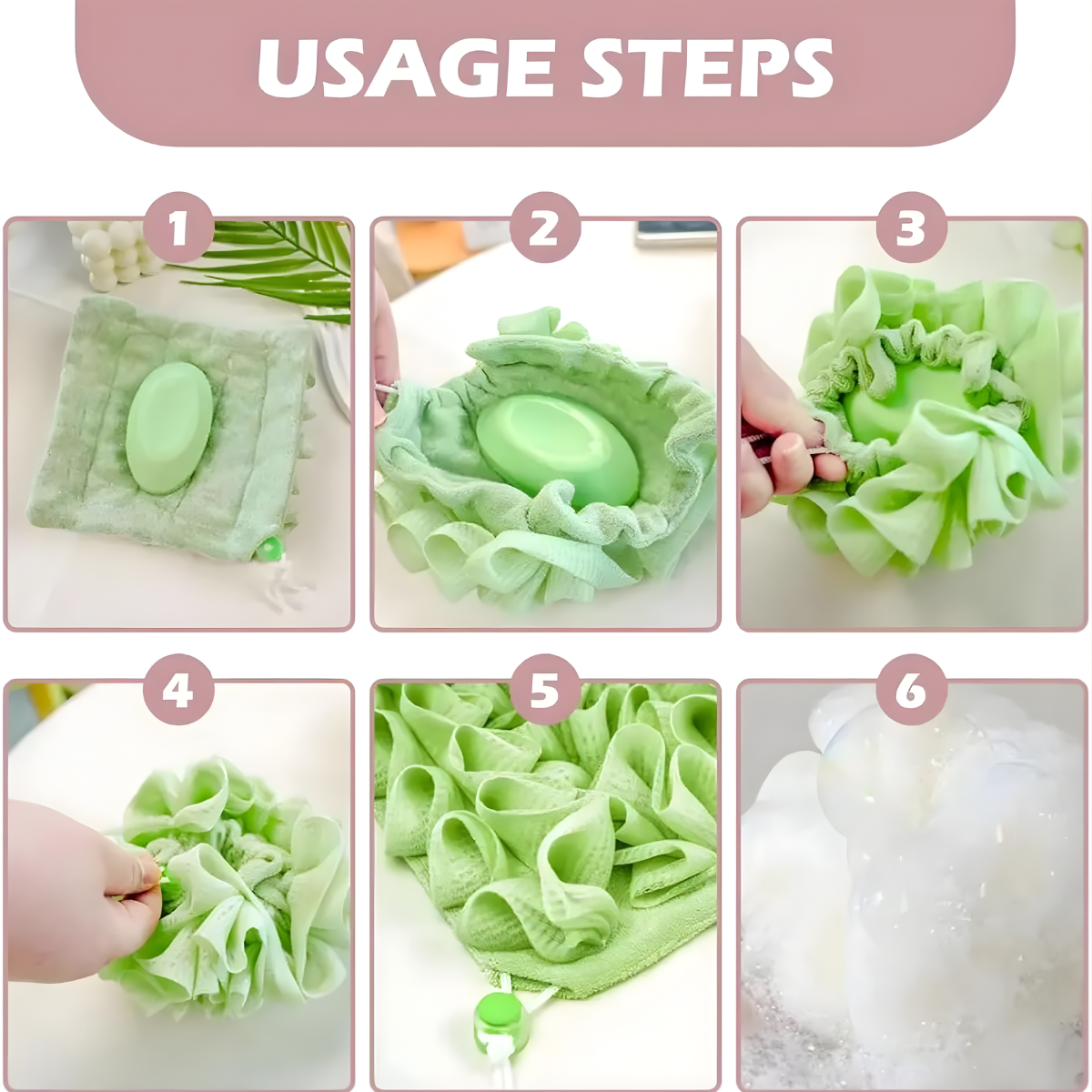 USAGE STEPS

1

2

3

4

5

6