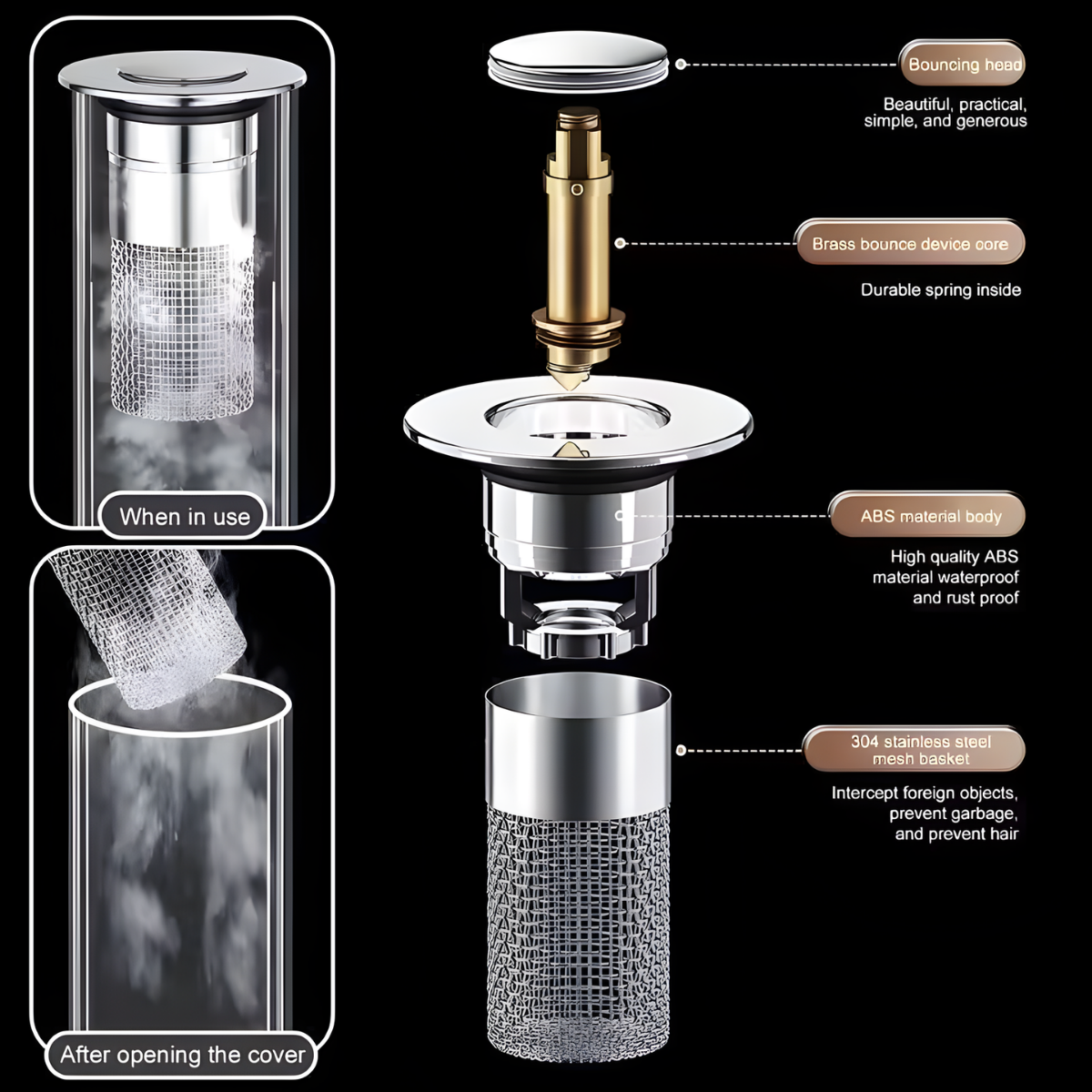 When in use

After opening the cover

Bouncing head

Beautiful, practical, simple, and generous

Brass bounce device core

Durable spring inside

ABS material body

High quality ABS material waterproof and rust proof

304 stainless steel mesh basket

Intercept foreign objects, prevent garbage, and prevent hair