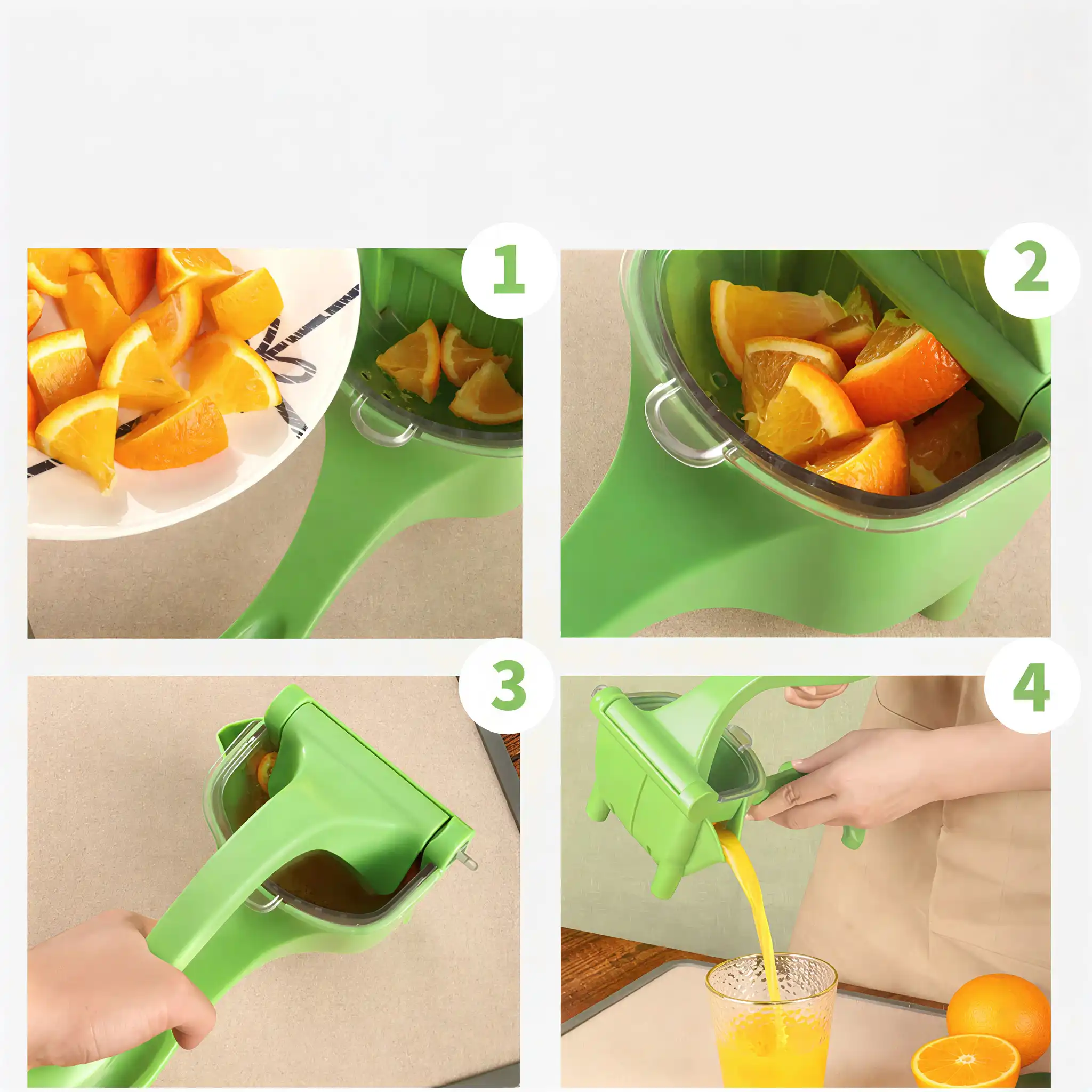 1

2

3

4