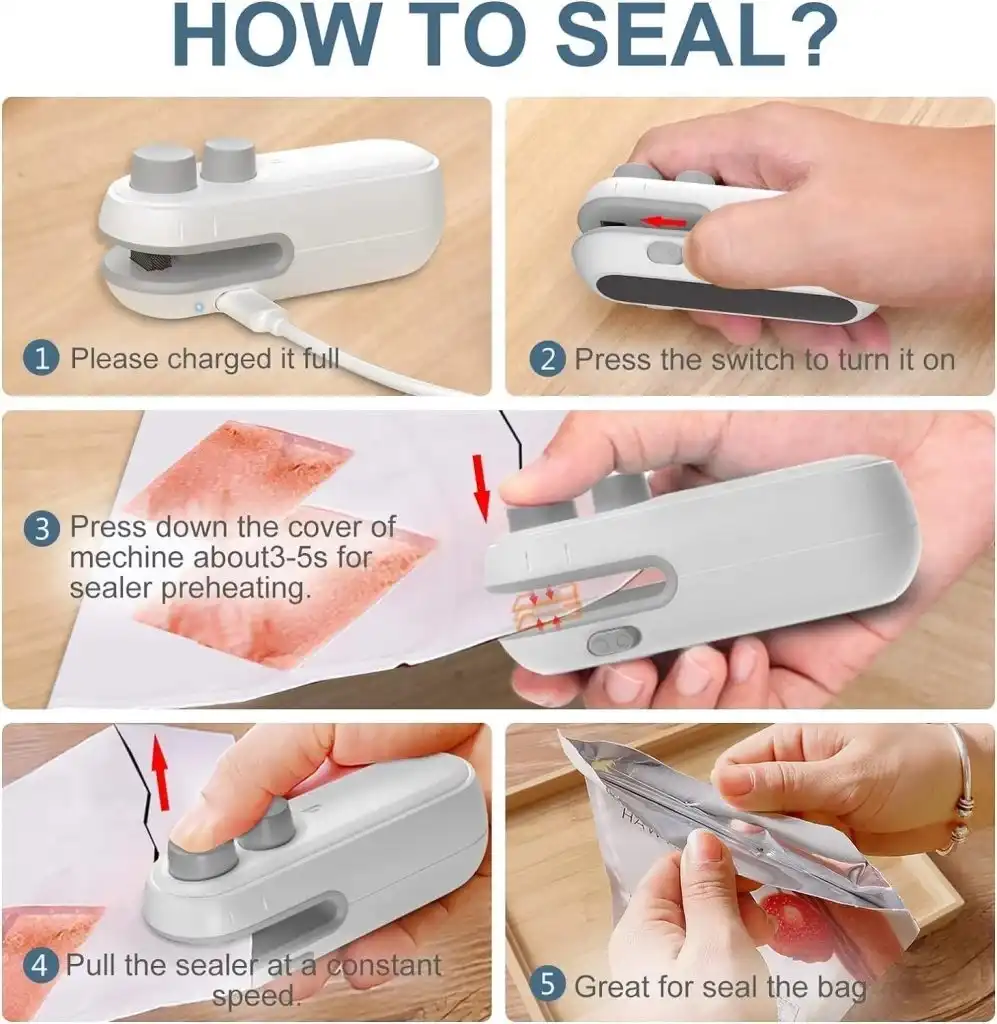 HOW TO SEAL?

1 Please charged it full

2 Press the switch to turn it on

3 Press down the cover of mechine about3-5s for sealer preheating.

4 Pull the sealer at a constant speed.

5 Great for seal the bag