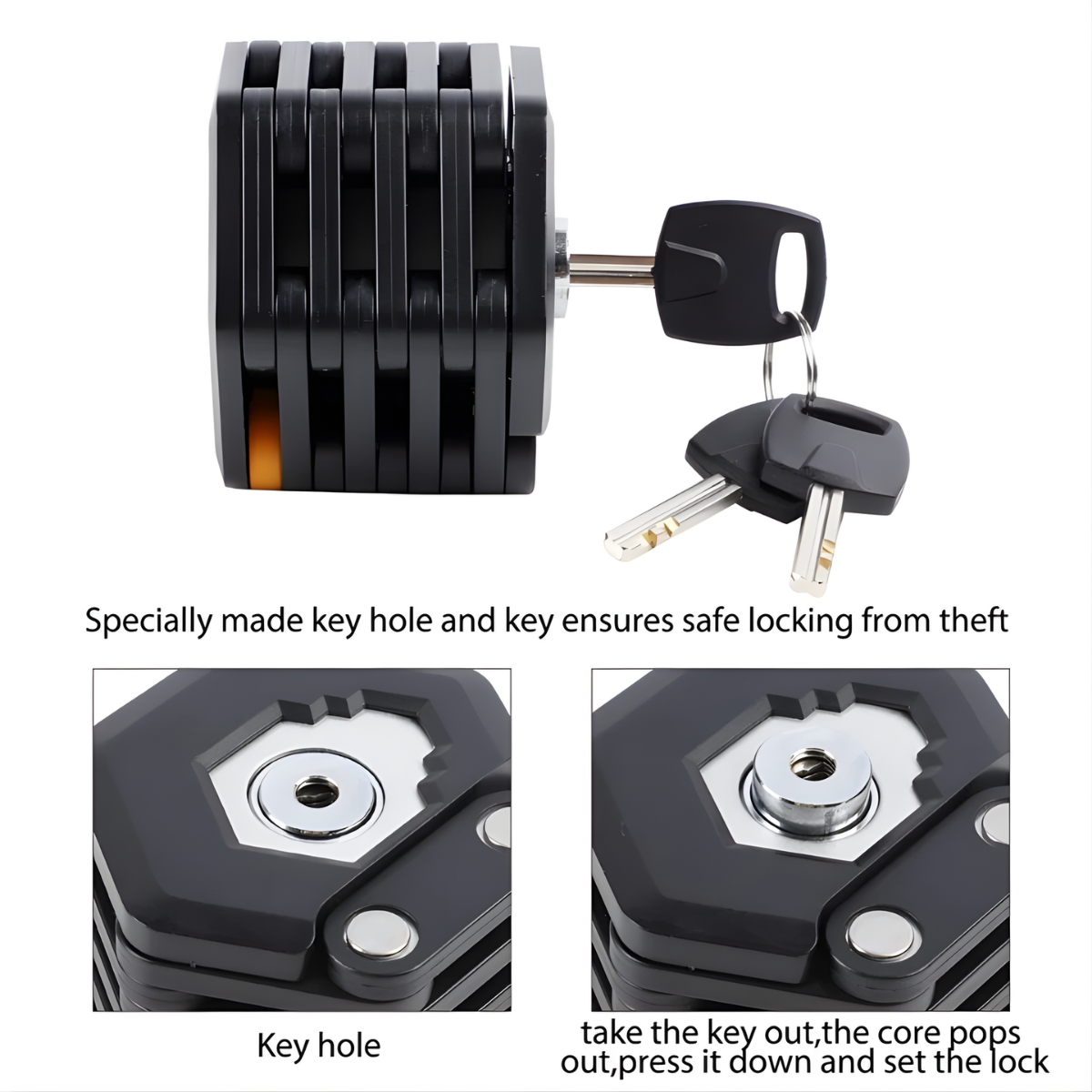 Specially made key hole and key ensures safe locking from theft

Key hole

take the key out,the core pops out,press it down and set the lock