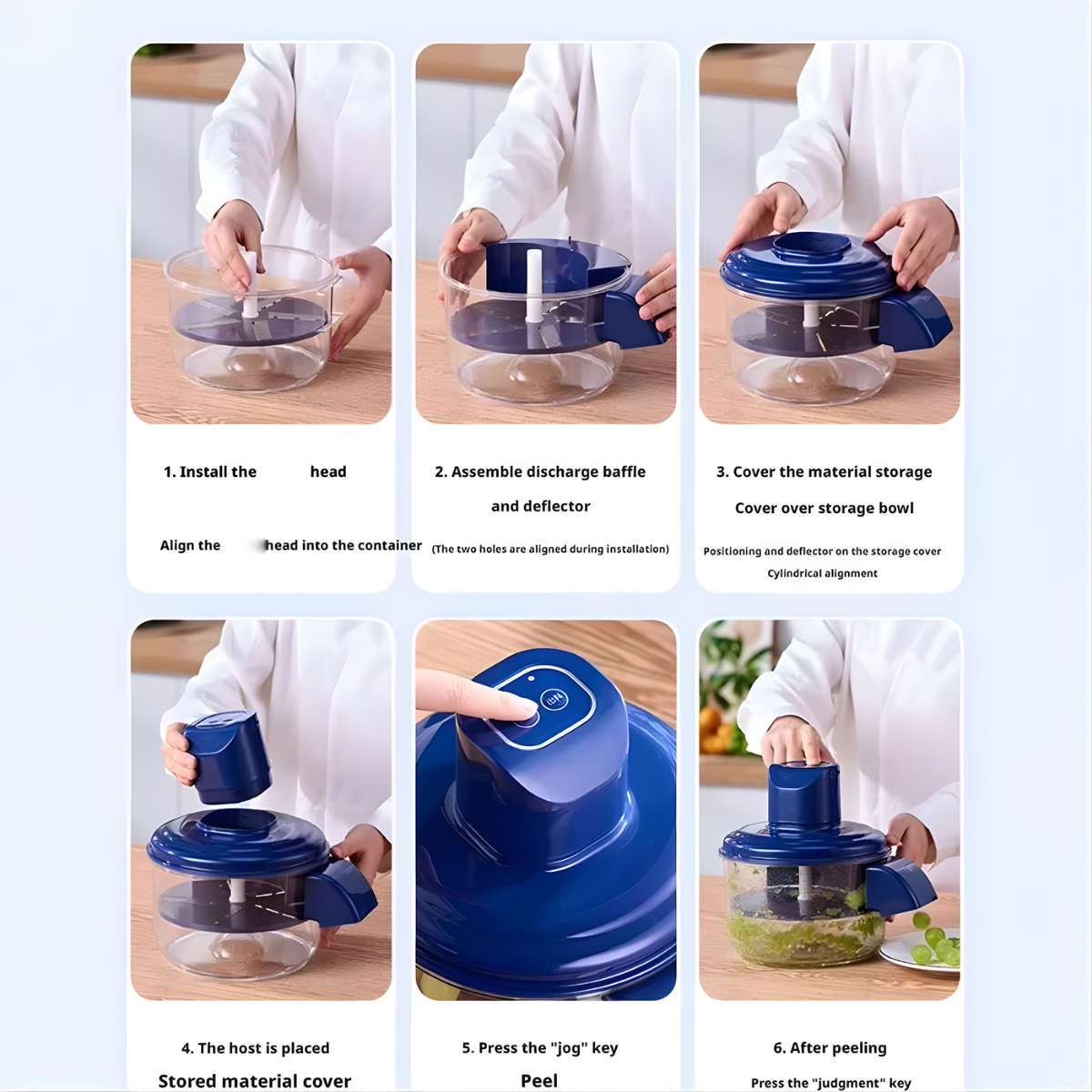 1. Install the head

Align the head into the container

2. Assemble discharge baffle and deflector

(The two holes are aligned during installation)

3. Cover the material storage Cover over storage bowl

Positioning and deflector on the storage cover Cylindrical alignment

4. The host is placed

Stored material cover

5. Press the "jog" key

Peel

6. After peeling

Press the "judgment" key