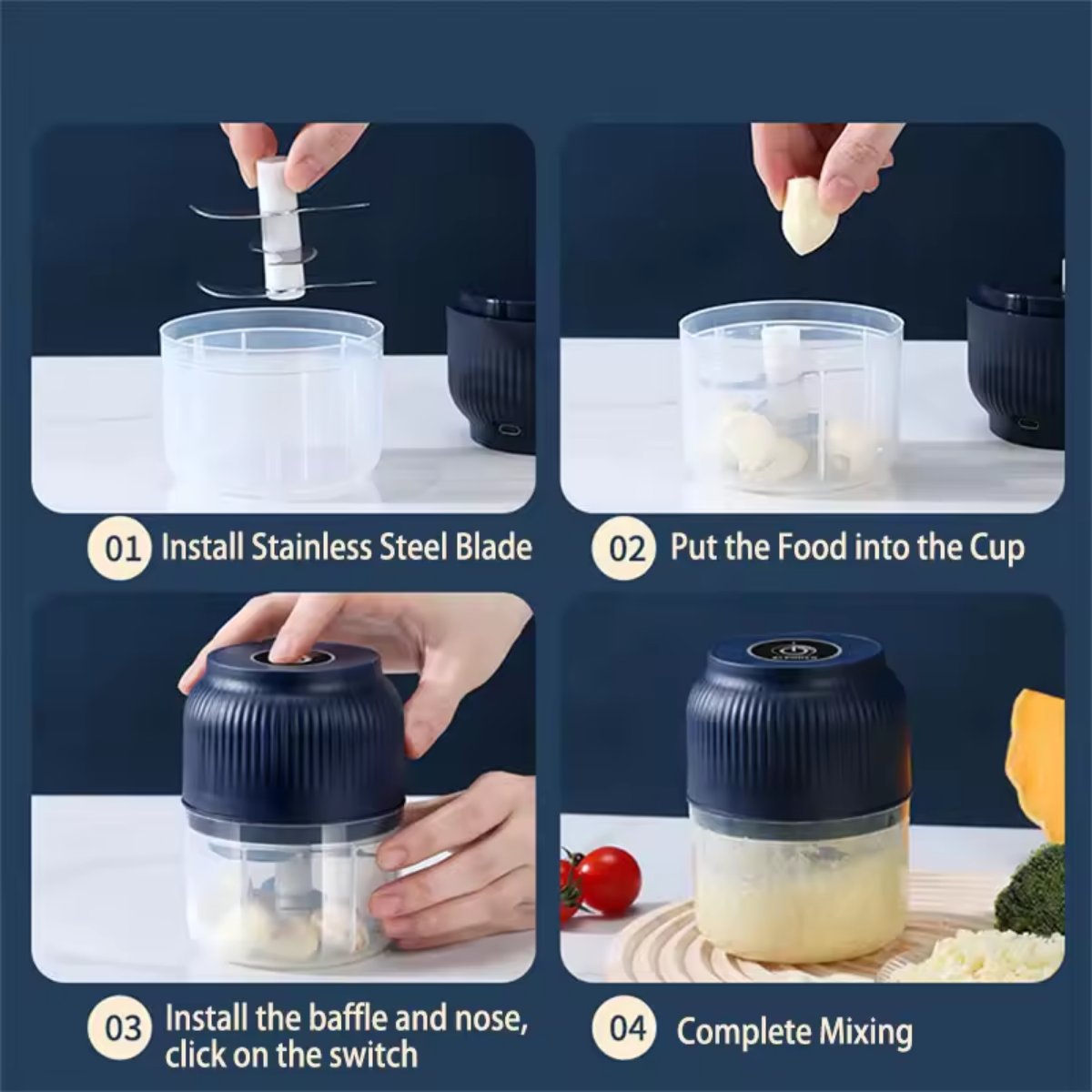 01 Install Stainless Steel Blade

02 Put the Food into the Cup

03 Install the baffle and nose, click on the switch

04 Complete Mixing