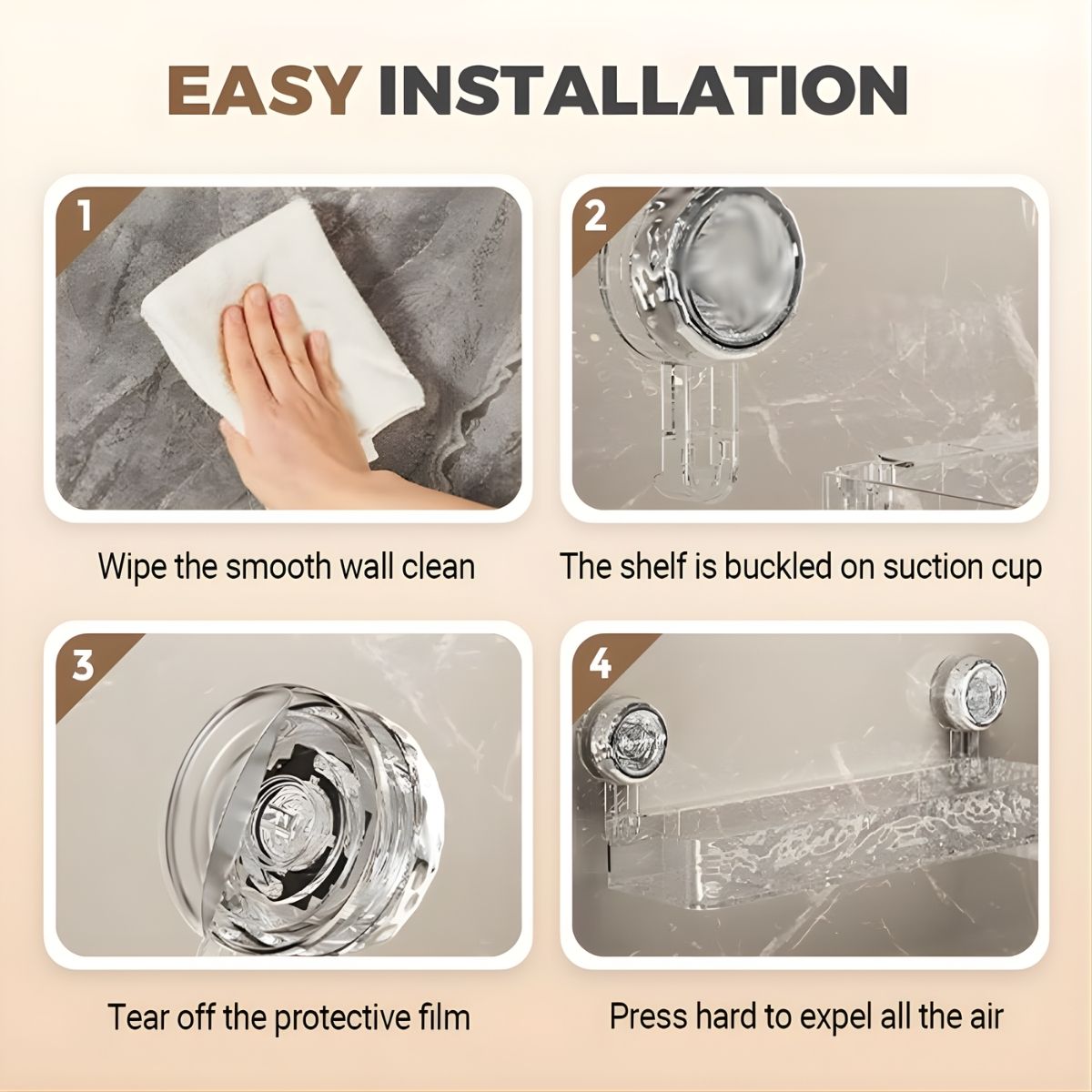 EASY INSTALLATION

1

Wipe the smooth wall clean

2

The shelf is buckled on suction cup

3

Tear off the protective film

4

Press hard to expel all the air