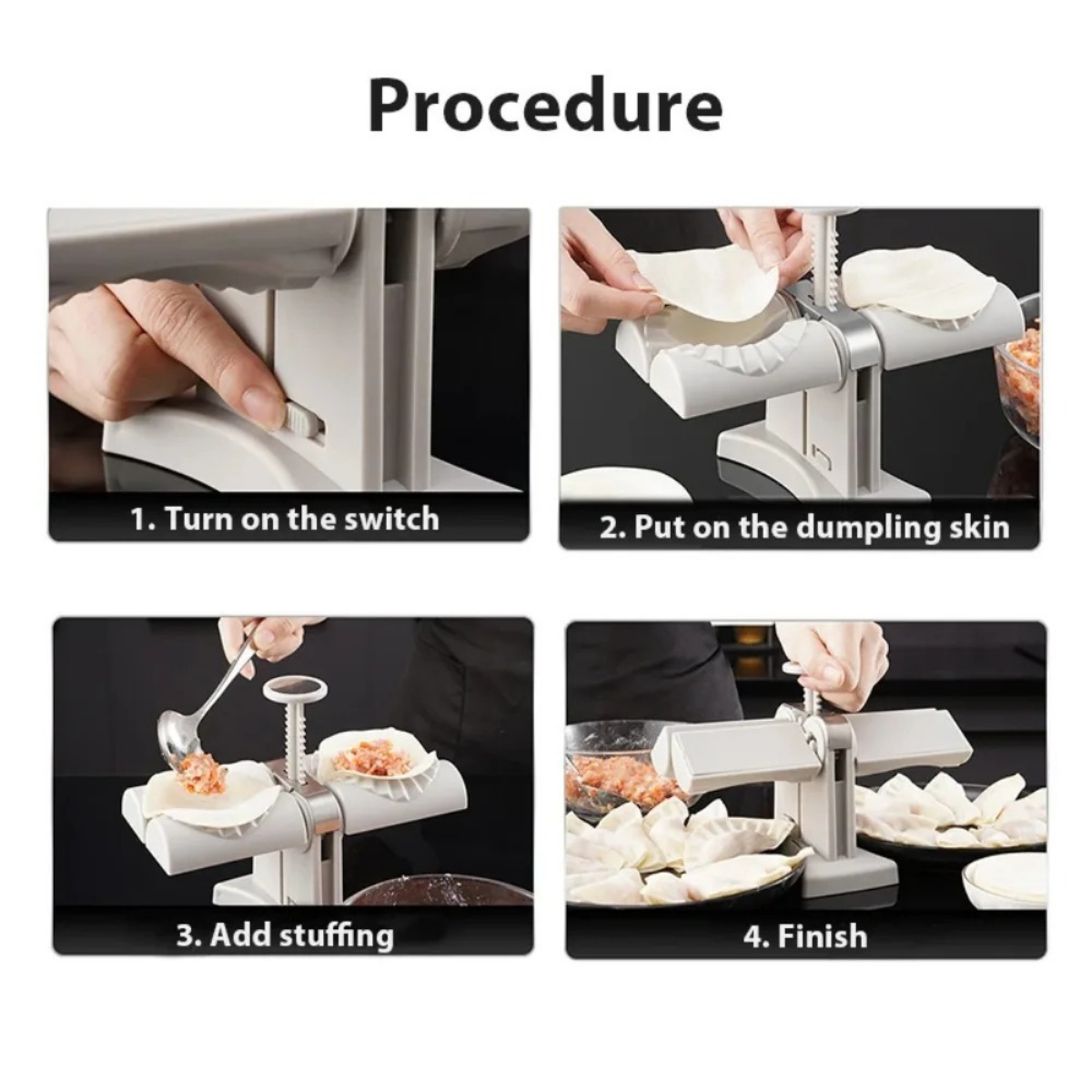 Procedure

1. Turn on the switch

2. Put on the dumpling skin

3. Add stuffing

4. Finish