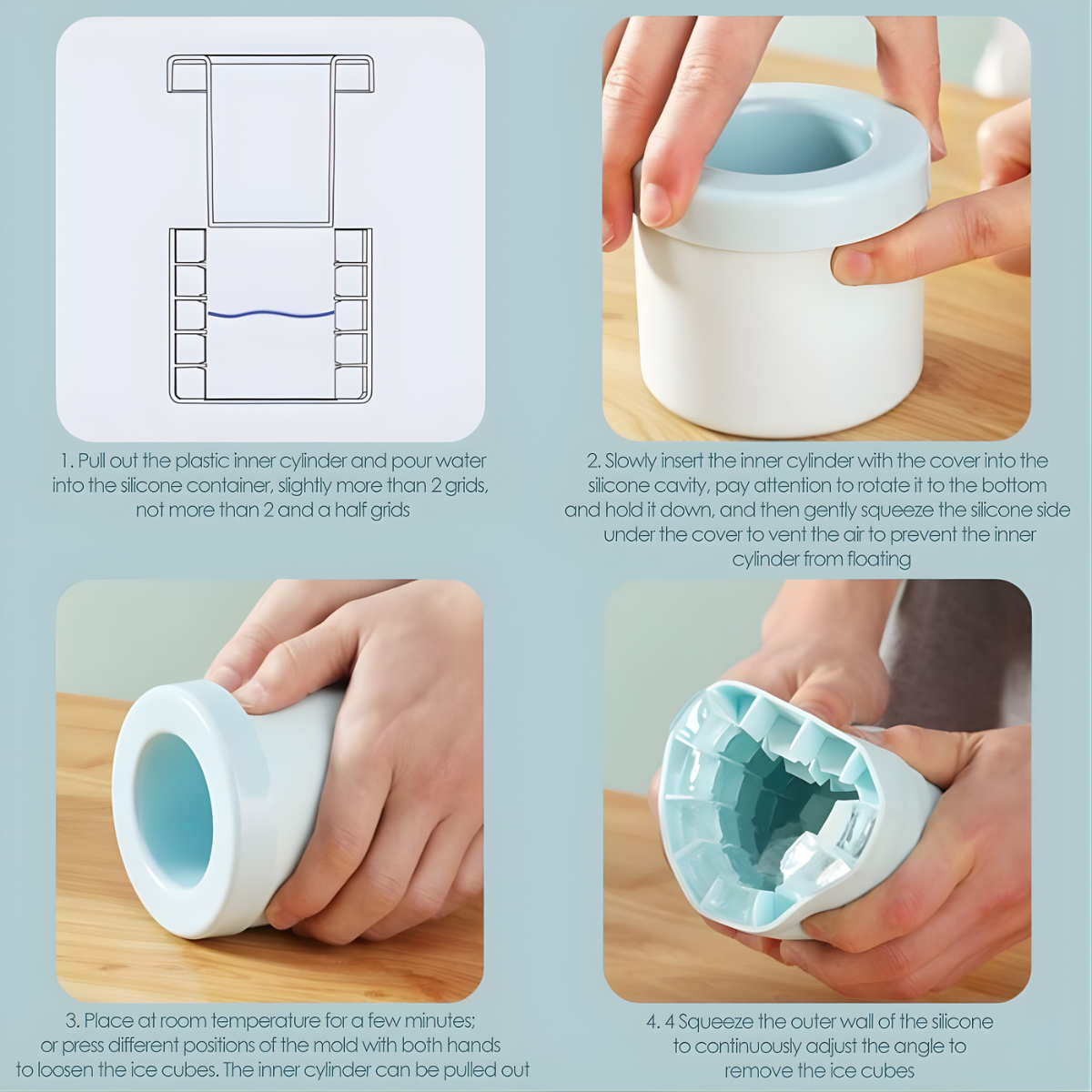 1. Pull out the plastic inner cylinder and pour water into the silicone container, slightly more than 2 grids, not more than 2 and a half grids

2. Slowly insert the inner cylinder with the cover into the silicone cavity, pay attention to rotate it to the bottom and hold it down, and then gently squeeze the silicone side under the cover to vent the air to prevent the inner cylinder from floating

3. Place at room temperature for a few minutes; or press different positions of the mold with both hands to loosen the ice cubes. The inner cylinder can be pulled out

4. 4 Squeeze the outer wall of the silicone to continuously adjust the angle to remove the ice cubes