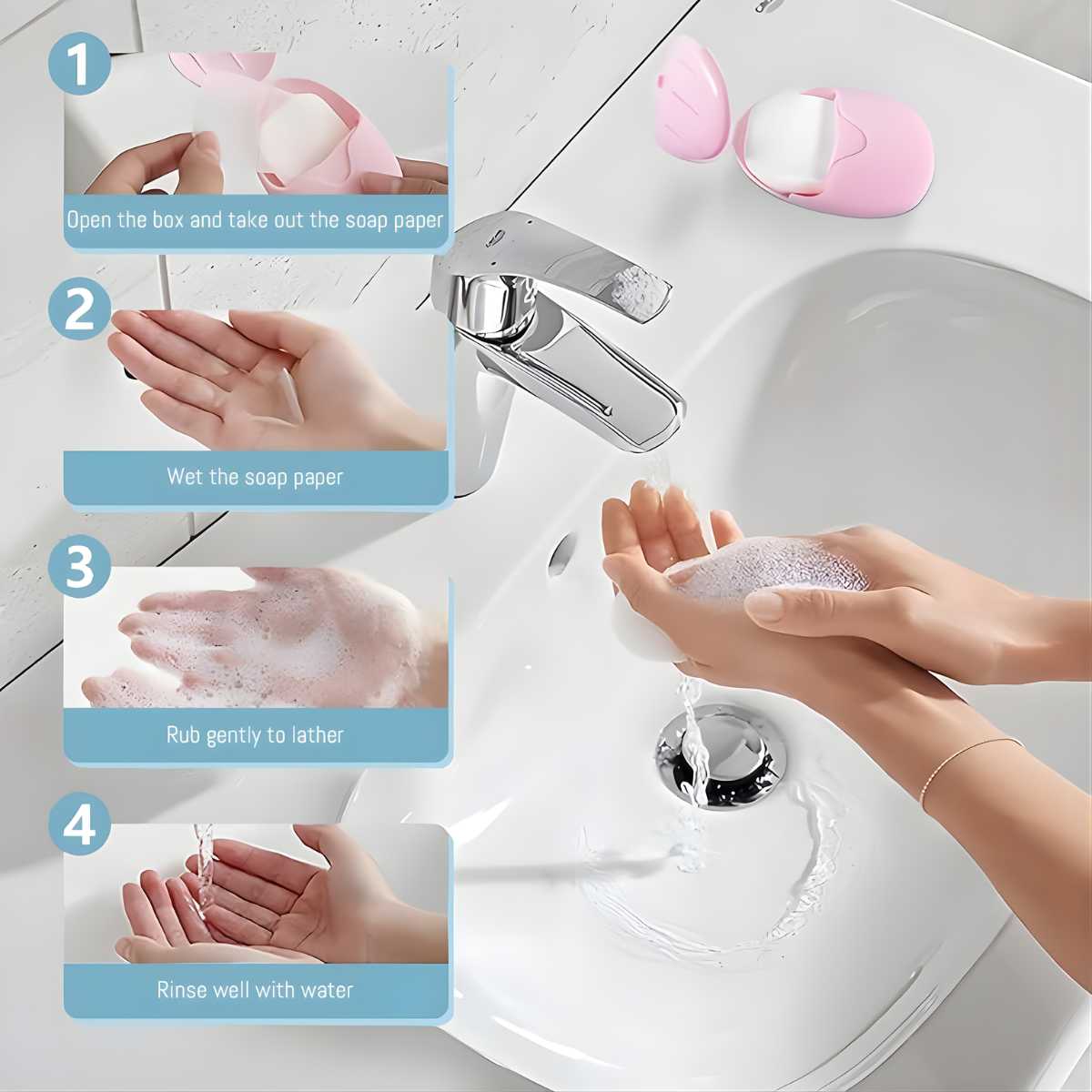 1
Open the box and take out the soap paper

2
Wet the soap paper

3
Rub gently to lather

4
Rinse well with water