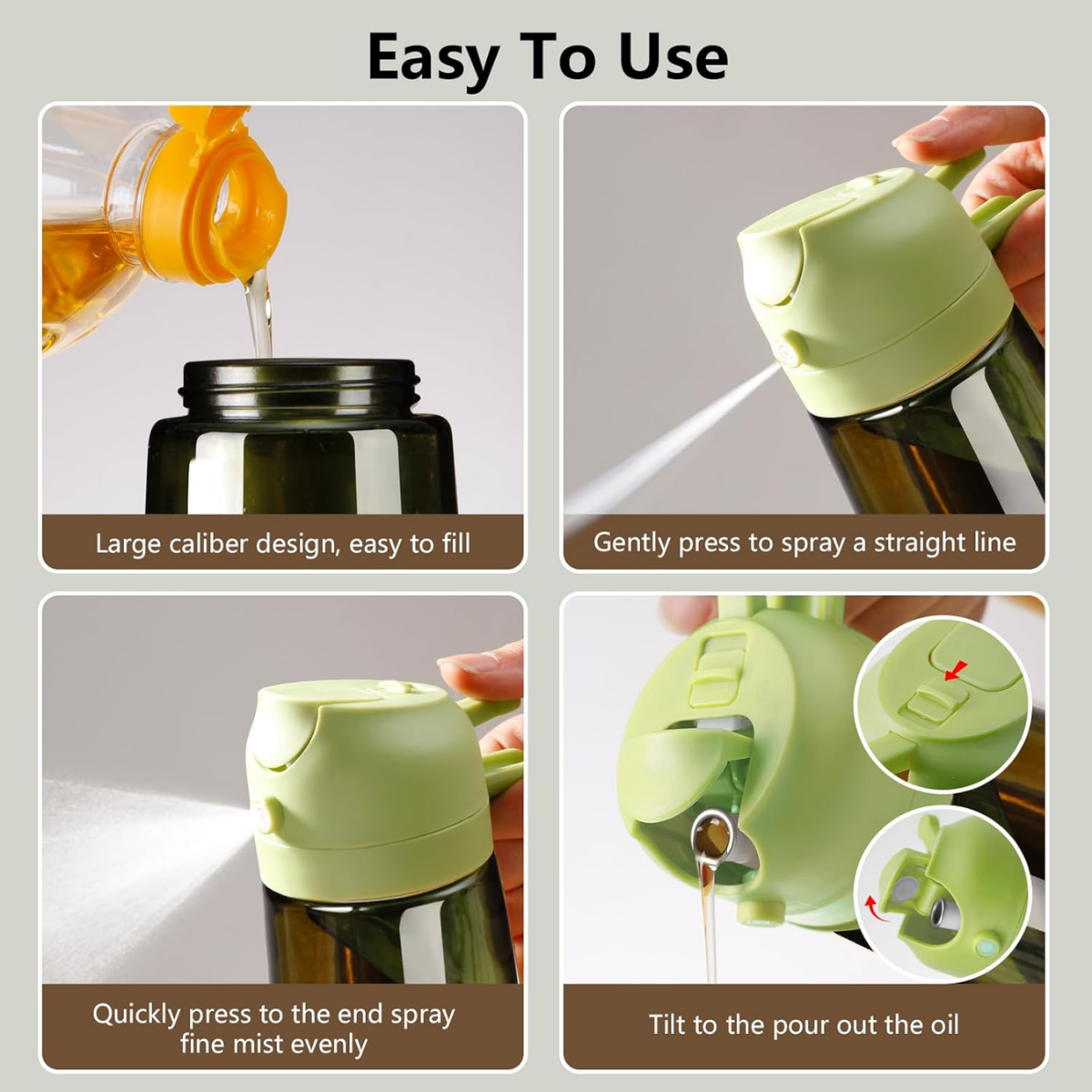 Easy To Use

Large caliber design, easy to fill

Gently press to spray a straight line

Quickly press to the end spray fine mist evenly

Tilt to the pour out the oil