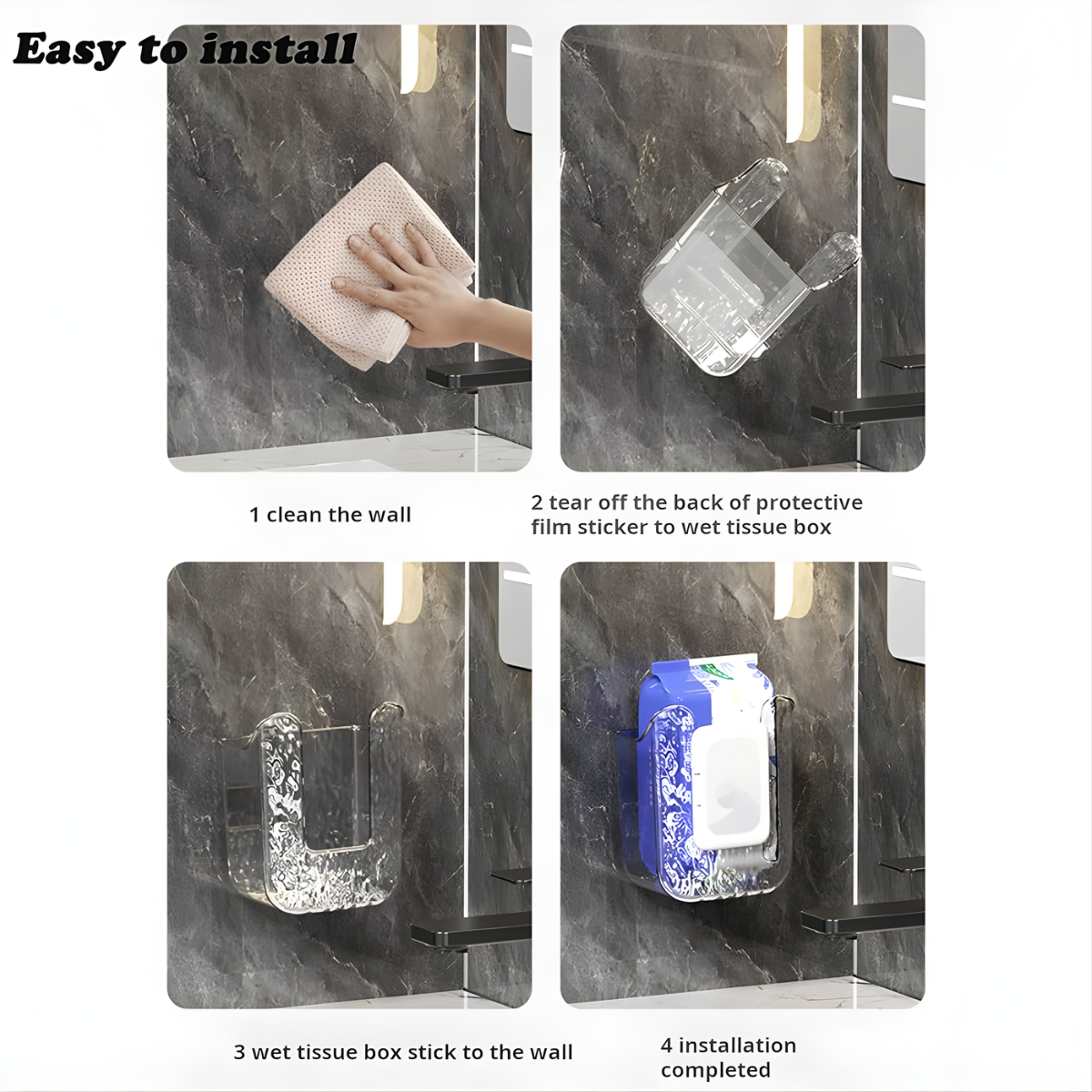 Easy to install

1 clean the wall

2 tear off the back of protective film sticker to wet tissue box

3 wet tissue box stick to the wall

4 installation completed