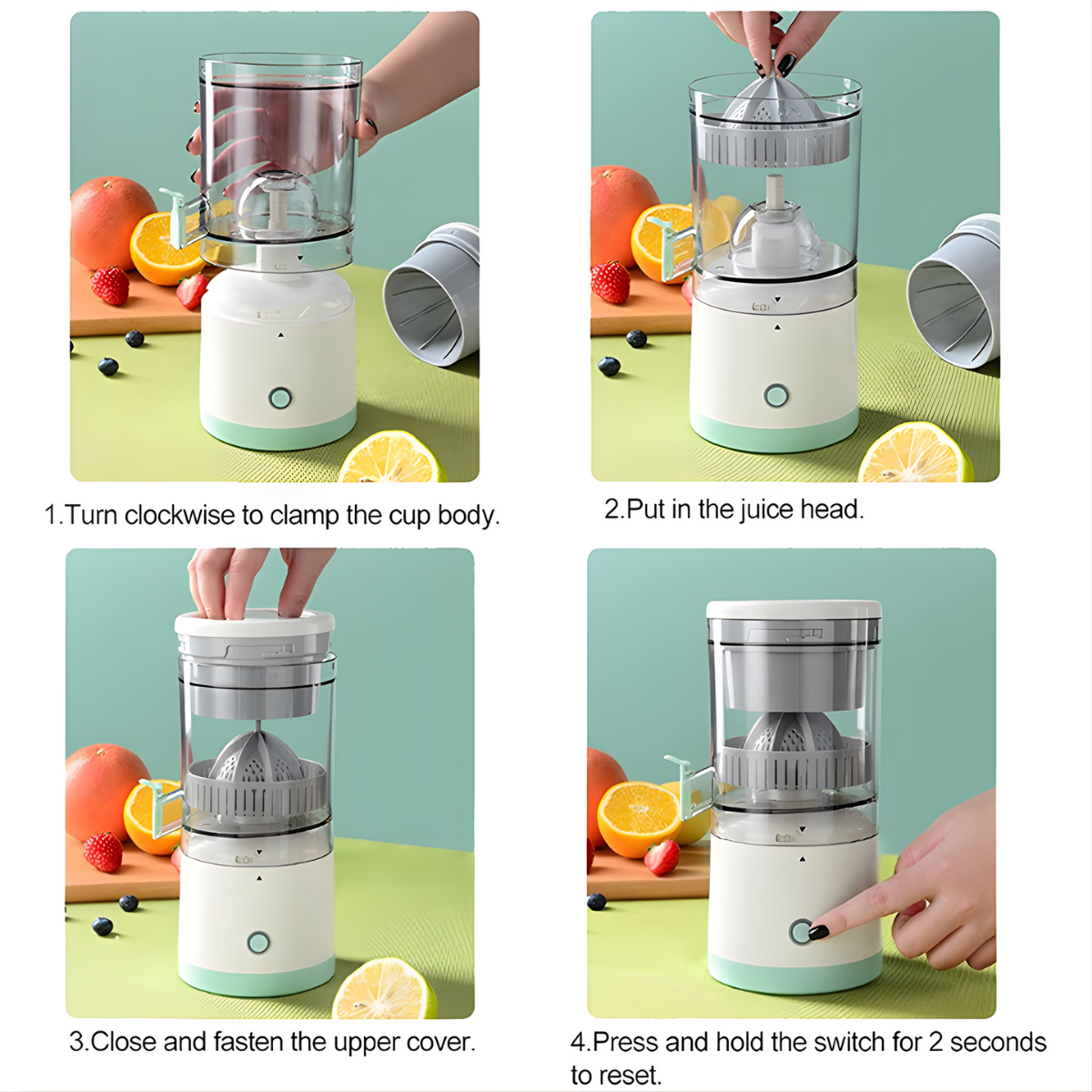 1.Turn clockwise to clamp the cup body.

2.Put in the juice head.

3.Close and fasten the upper cover.

4.Press and hold the switch for 2 seconds to reset.