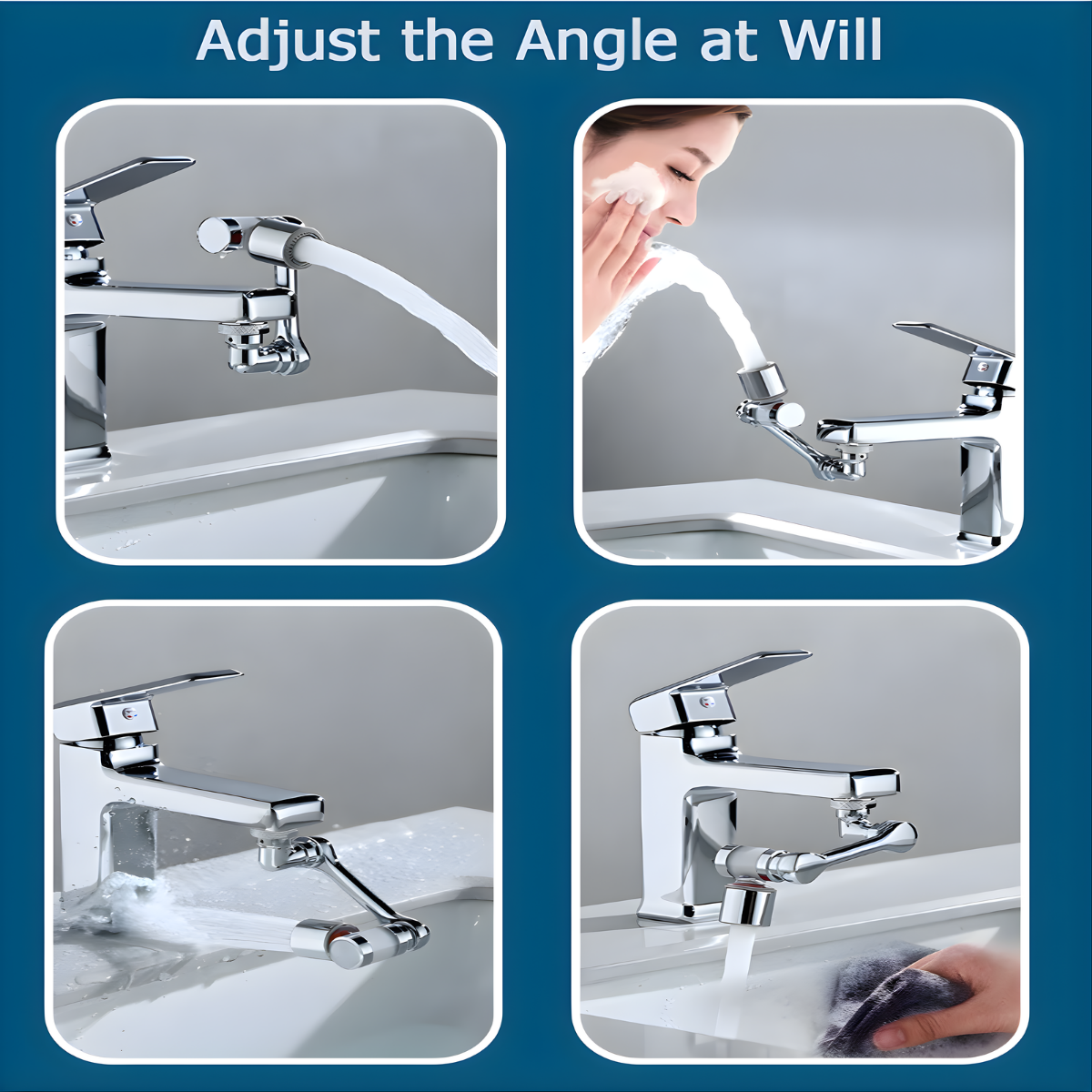 Adjust the Angle at Will