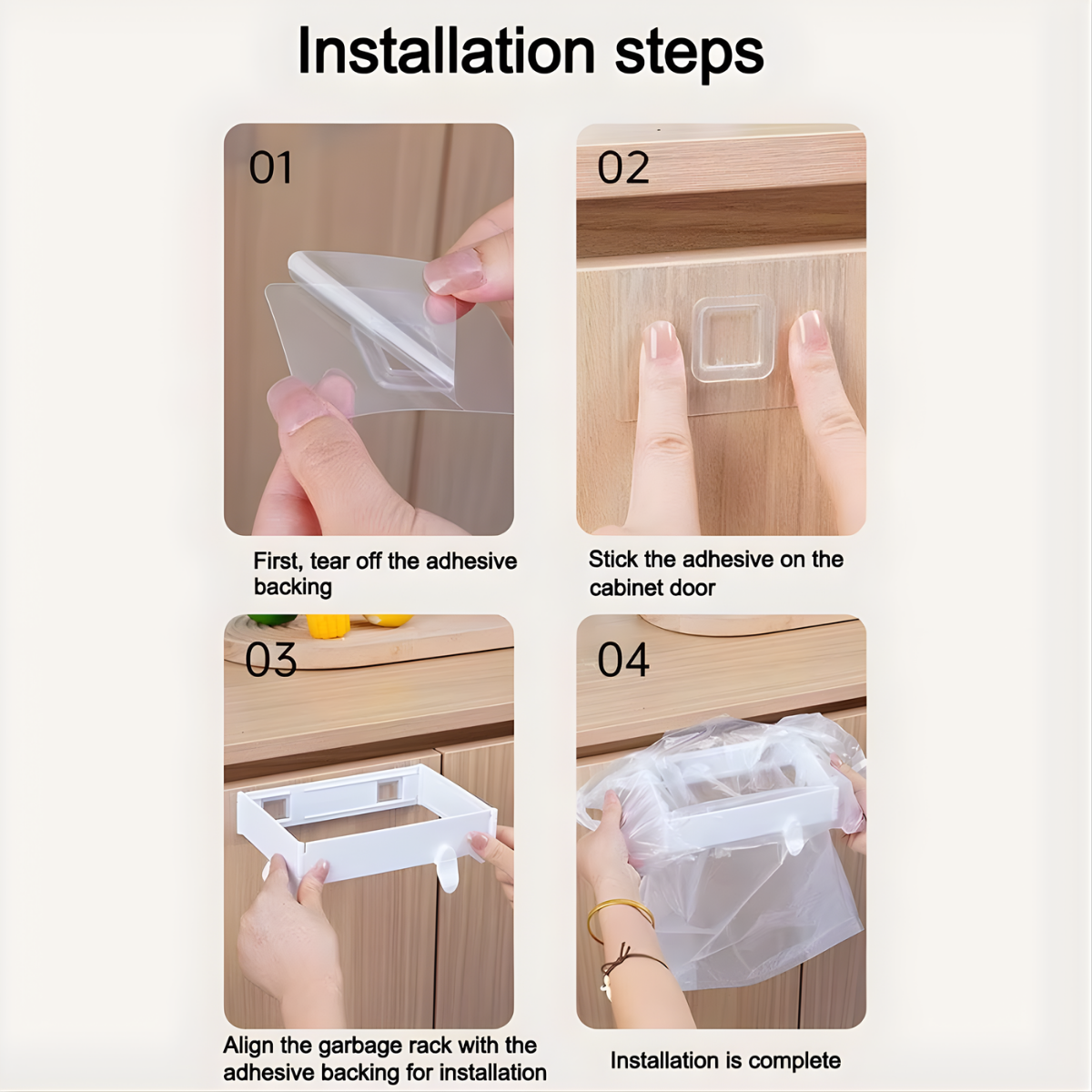 Installation steps

01

First, tear off the adhesive backing

02

Stick the adhesive on the cabinet door

03

Align the garbage rack with the adhesive backing for installation

04

Installation is complete