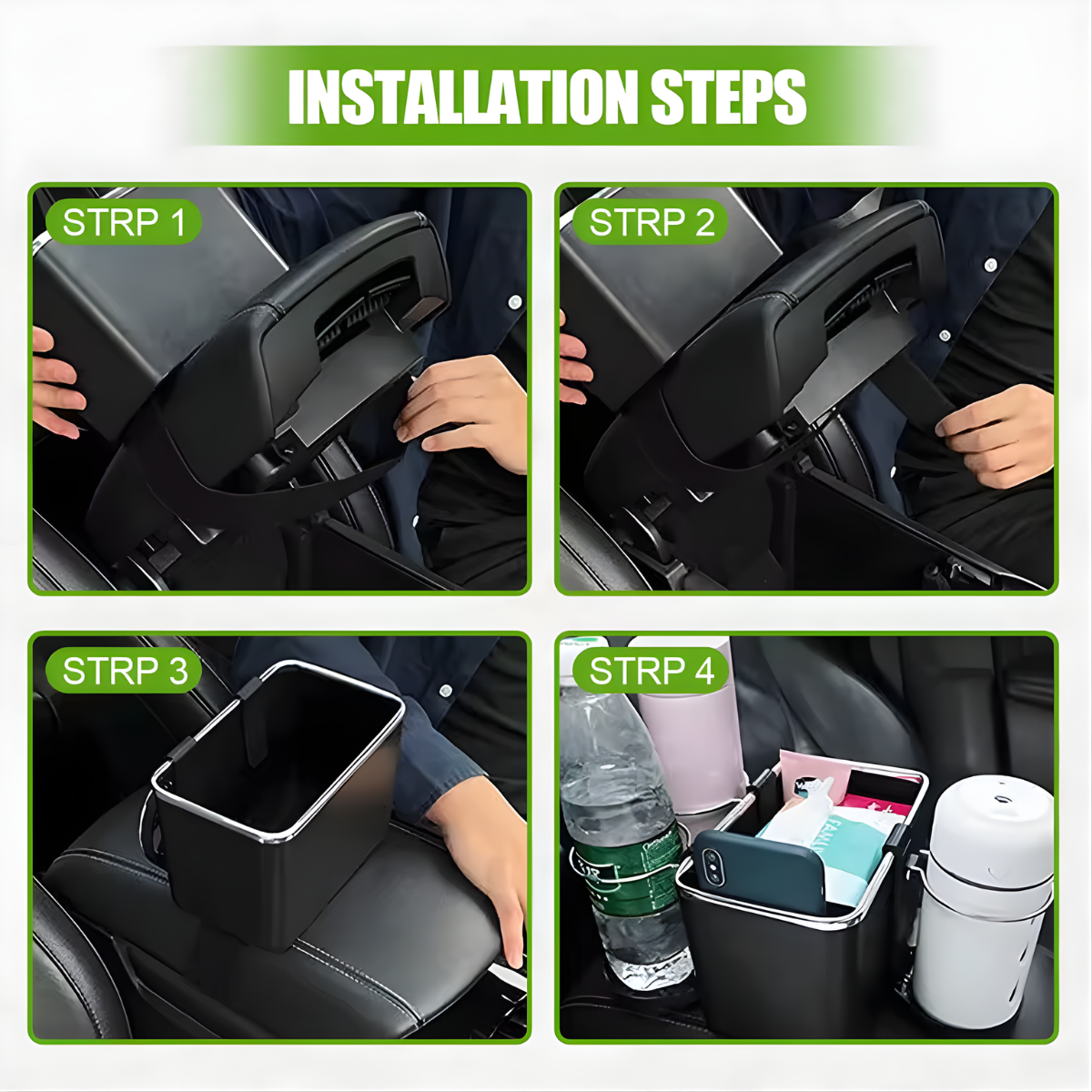 INSTALLATION STEPS

STRP 1

STRP 2

STRP 3

STRP 4