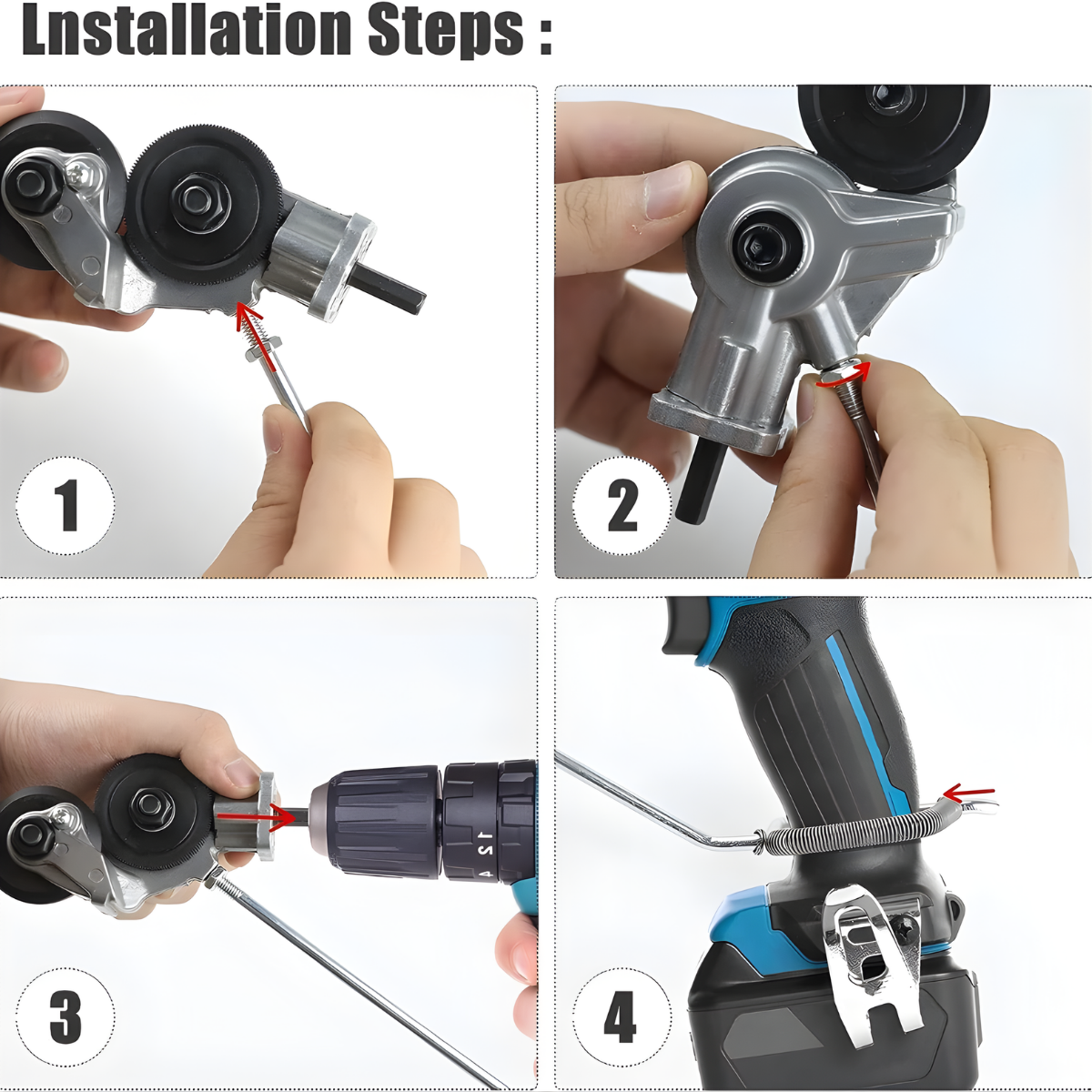 Lnstallation Steps :

1

2

3

4