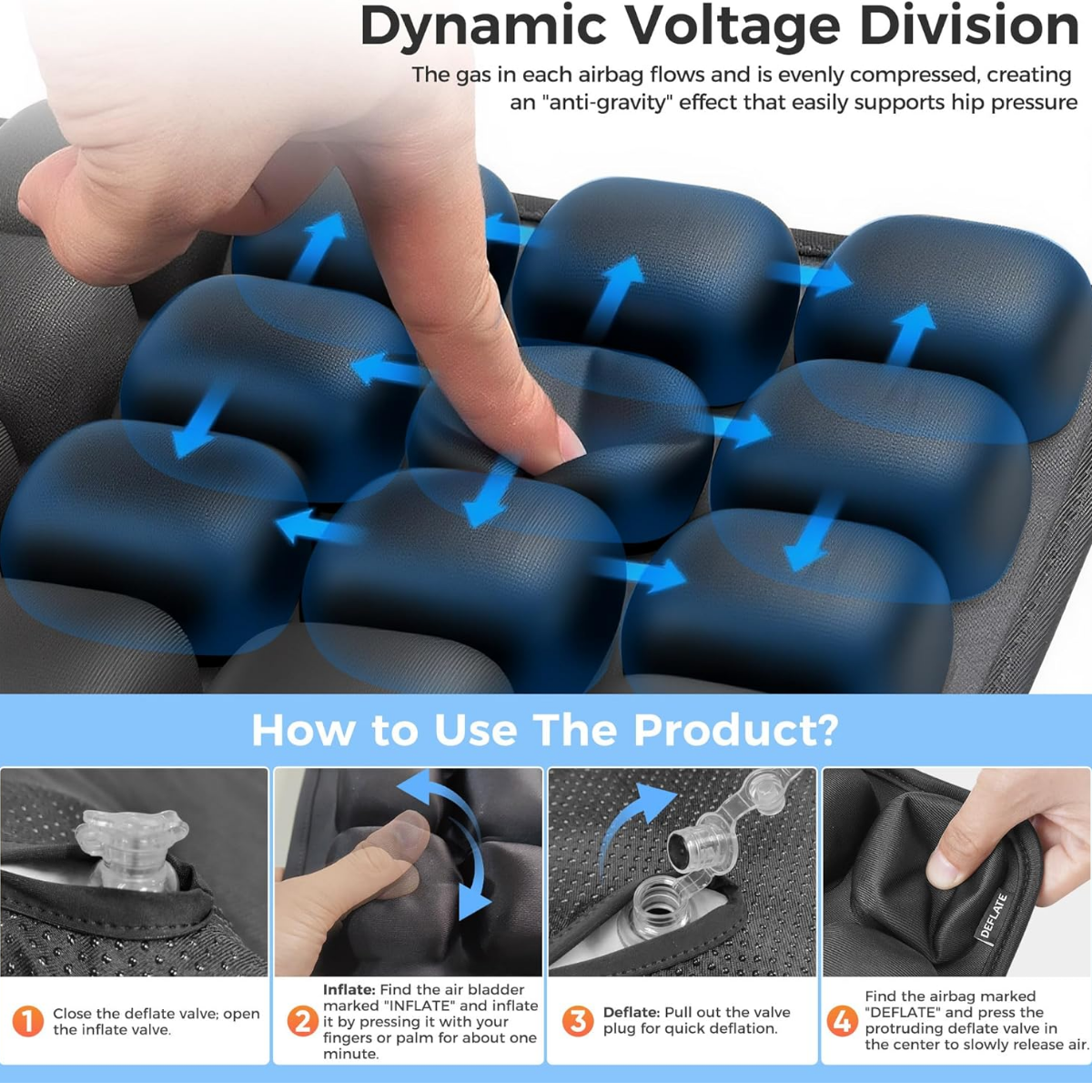 Dynamic Voltage Division

The gas in each airbag flows and is evenly compressed, creating an "anti-gravity" effect that easily supports hip pressure

How to Use The Product?

DEFLATE

1 Close the deflate valve; open the inflate valve.

2 Inflate: Find the air bladder marked "INFLATE" and inflate it by pressing it with your fingers or palm for about one minute.

3 Deflate: Pull out the valve plug for quick deflation.

4 Find the airbag marked "DEFLATE" and press the protruding deflate valve in the center to slowly release air.