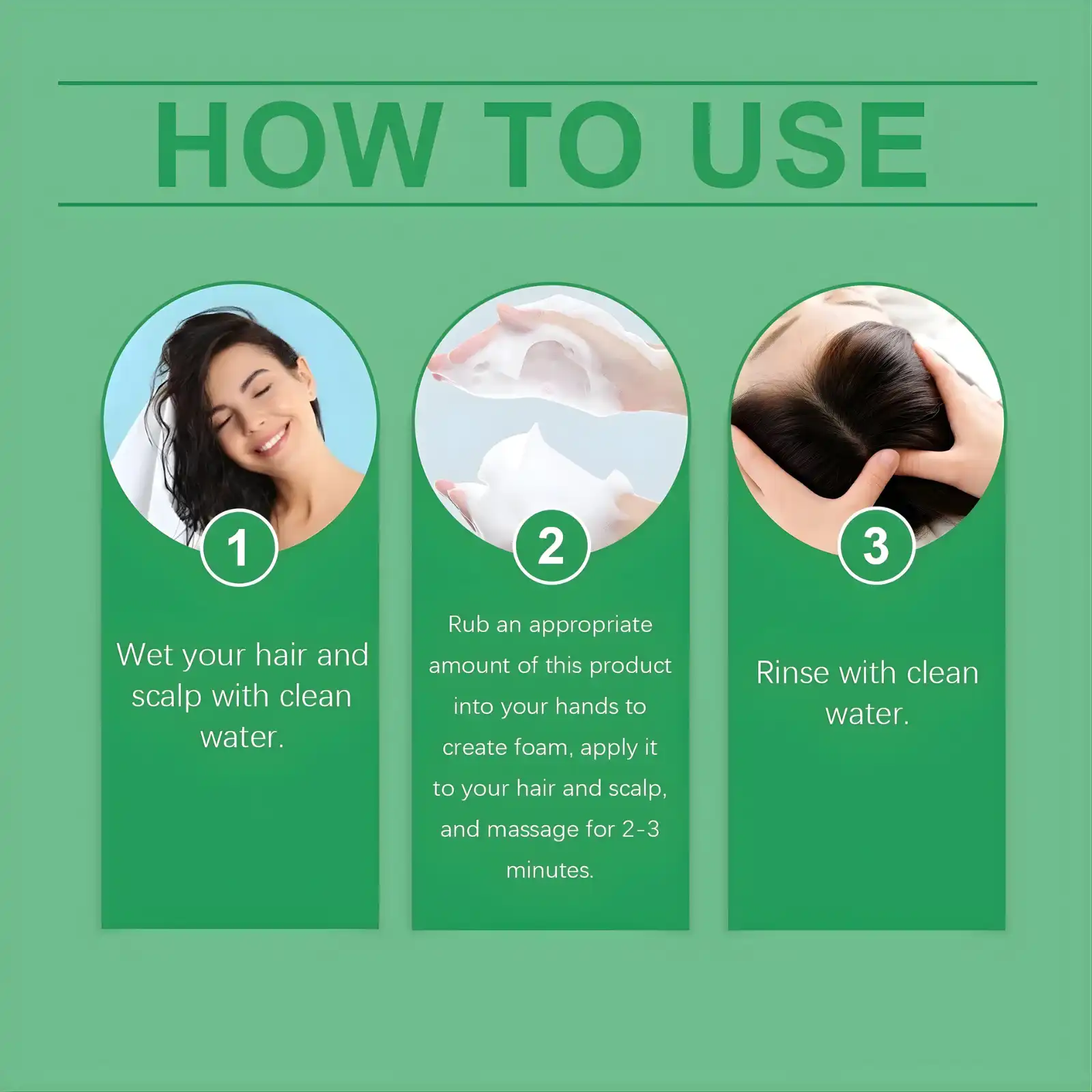 HOW TO USE

1

Wet your hair and scalp with clean water.

2

Rub an appropriate amount of this product into your hands to create foam, apply it to your hair and scalp, and massage for 2-3 minutes.

3

Rinse with clean water.