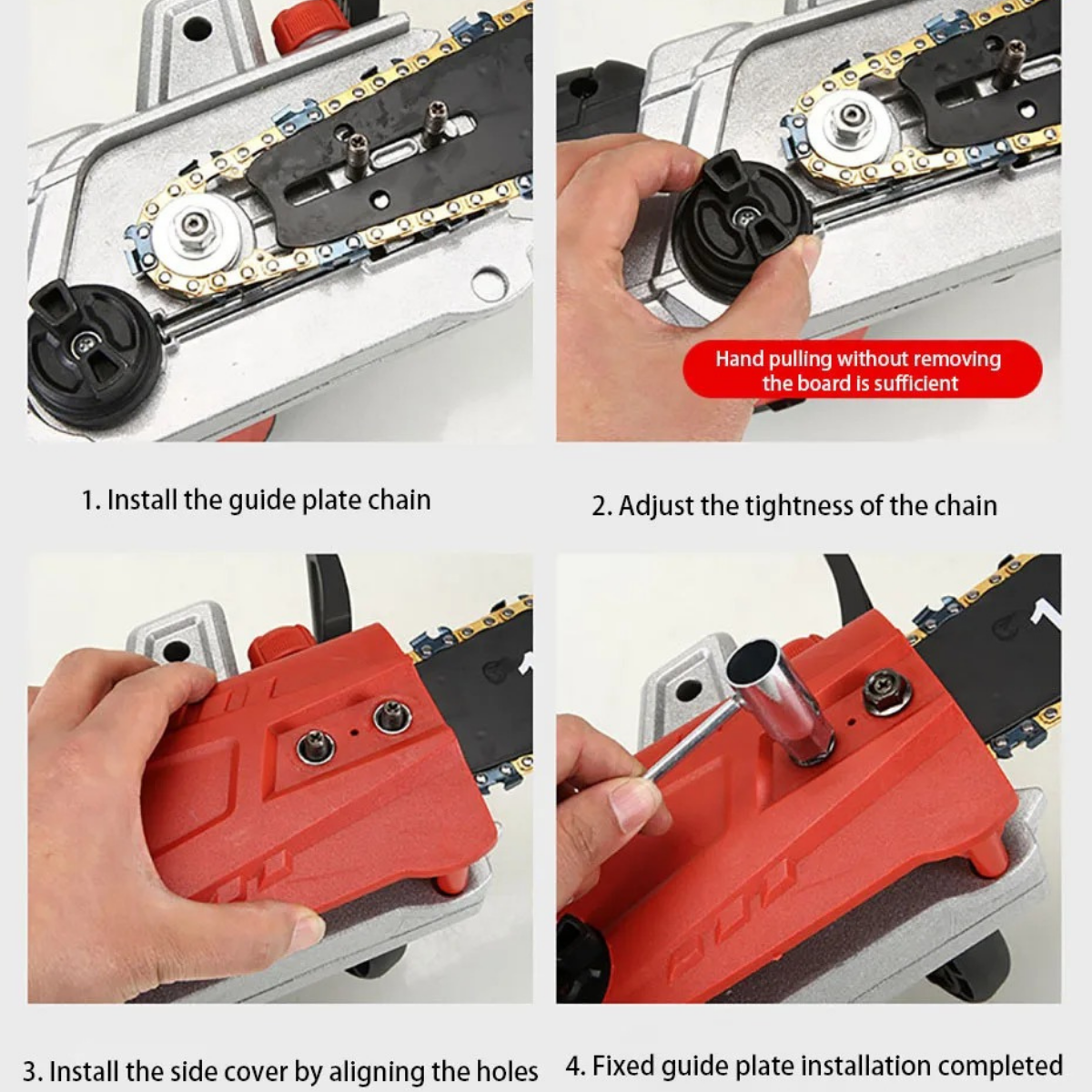 Hand pulling without removing the board is sufficient

1. Install the guide plate chain

2. Adjust the tightness of the chain

3. Install the side cover by aligning the holes

4. Fixed guide plate installation completed