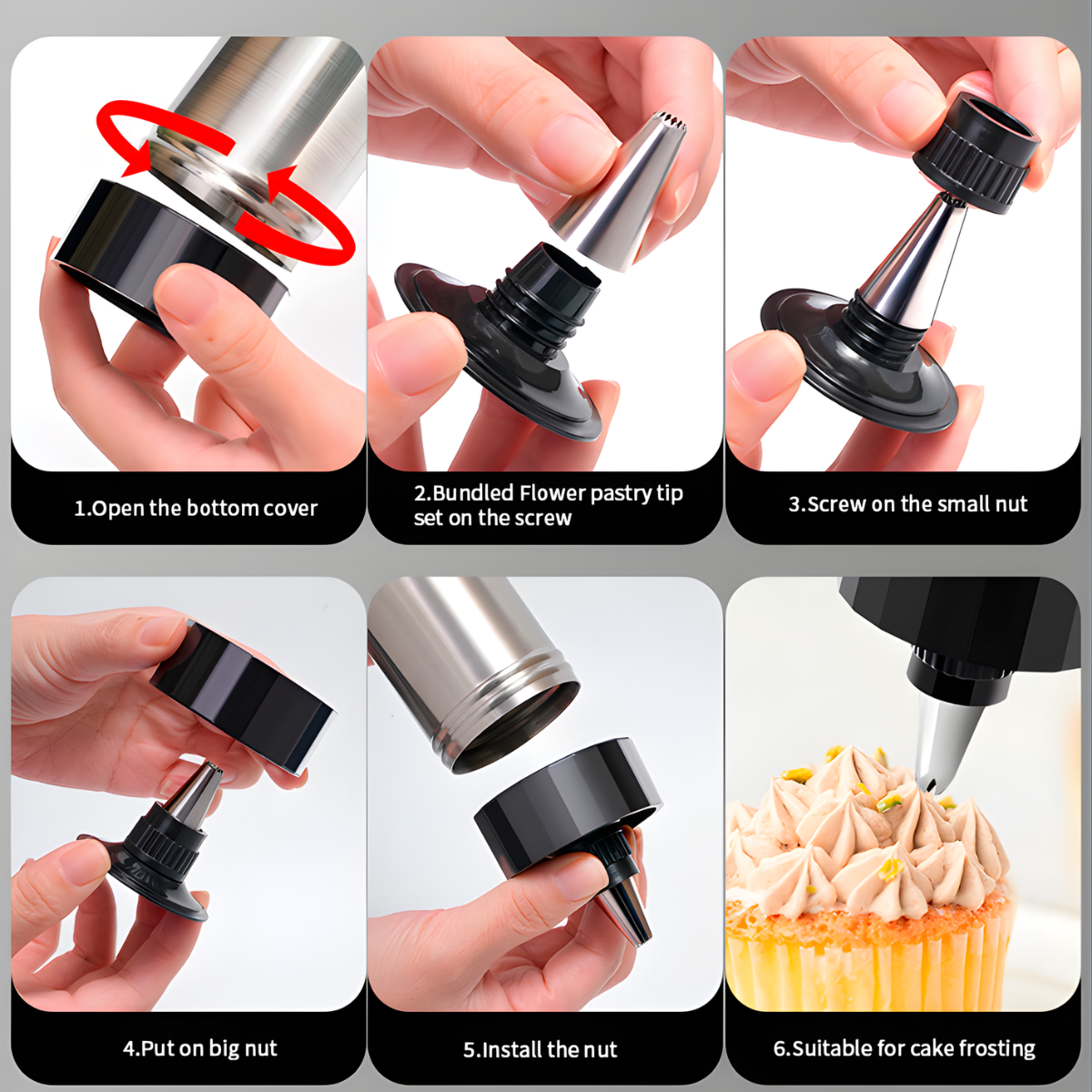 1.Open the bottom cover

2.Bundled Flower pastry tip set on the screw

3.Screw on the small nut

4.Put on big nut

5.Install the nut

6.Suitable for cake frosting